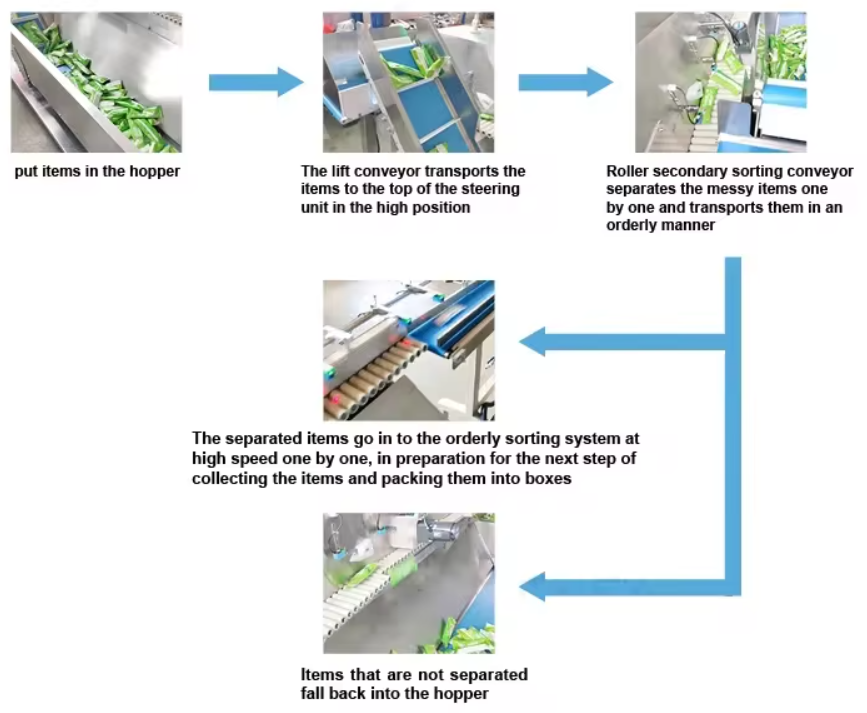 put items in the hopper

The lift conveyor transports the items to the top of the steering unit in the high position

Roller secondary sorting conveyor separates the messy items one by one and transports them in an orderly manner

The separated items go in to the orderly sorting system at high speed one by one, in preparation for the next step of collecting the items and packing them into boxes

Items that are not separated fall back into the hopper