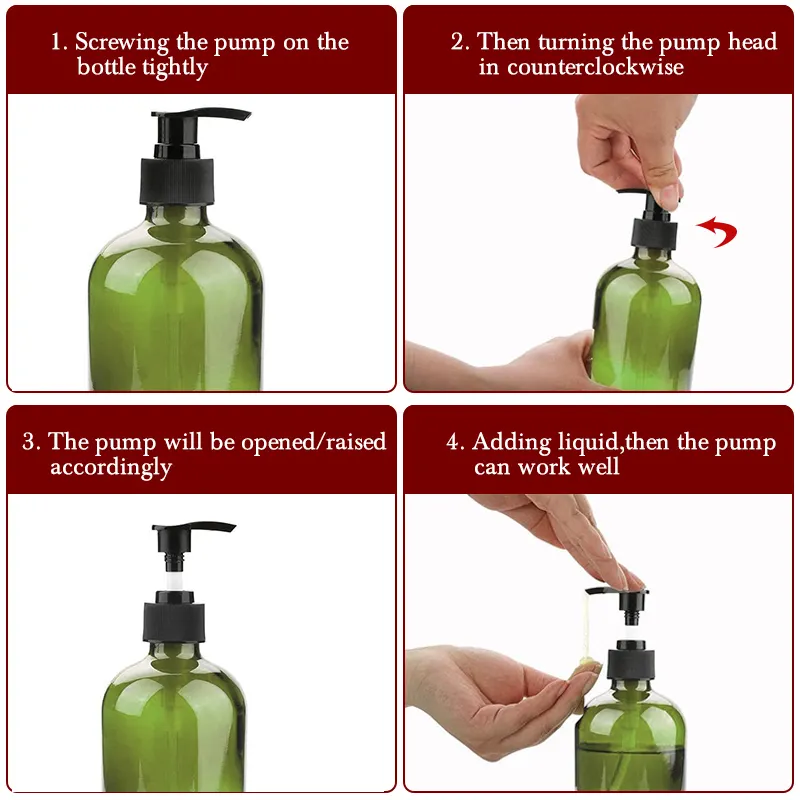 1. Screwing the pump on the bottle tightly

2. Then turning the pump head in counterclockwise

3. The pump will be opened/raised accordingly

4. Adding liquid,then the pump can work well