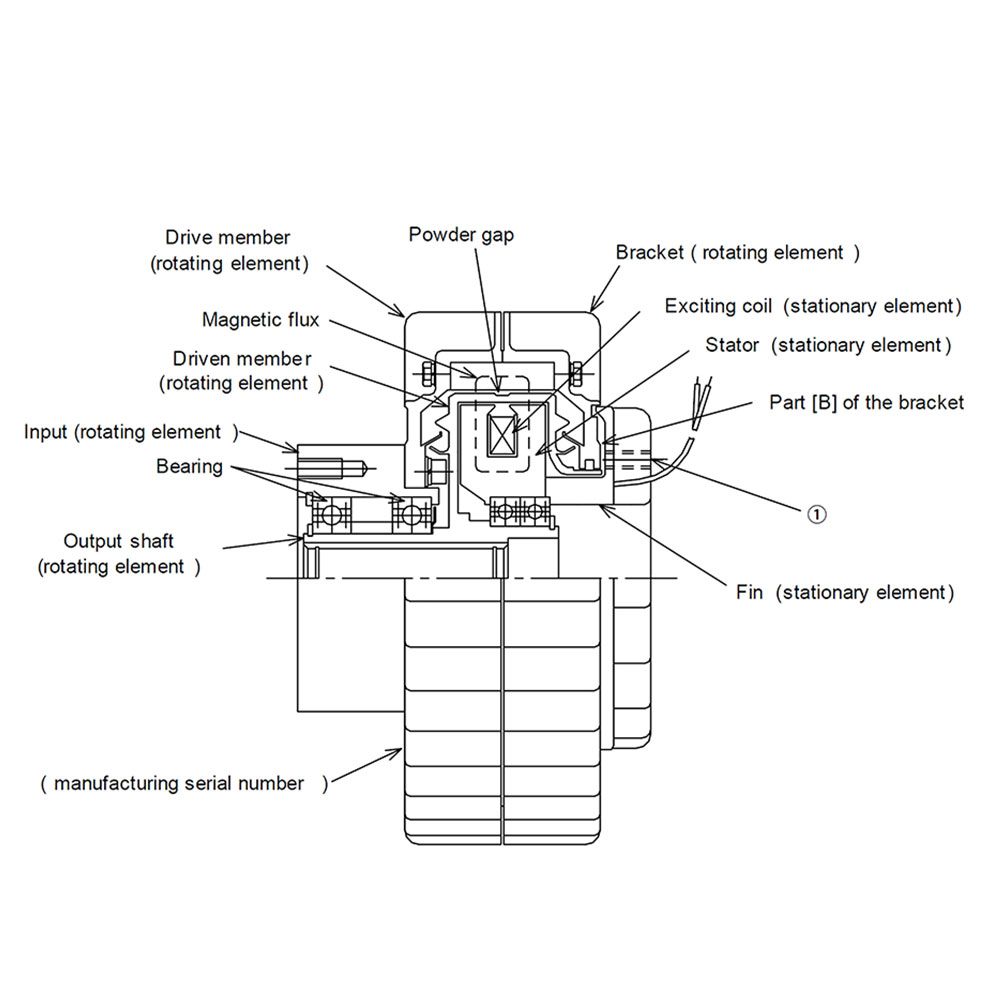 Drive member
(rotating element)

Powder gap

Bracket ( rotating element )

Magnetic flux

Exciting coil (stationary element)

Driven member
(rotating element )

Stator (stationary element)

Part [B] of the bracket

Input (rotating element )

Bearing

①

Output shaft
(rotating element )

Fin (stationary element)

( manufacturing serial number )