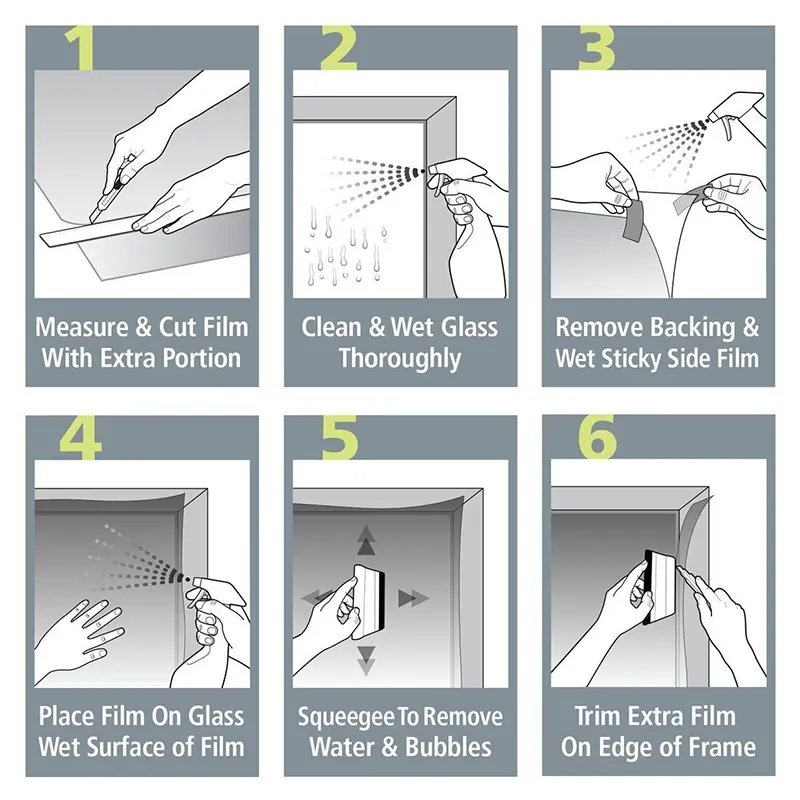 1
Measure & Cut Film With Extra Portion

2
Clean & Wet Glass Thoroughly

3
Remove Backing & Wet Sticky Side Film

4
Place Film On Glass Wet Surface of Film

5
Squeegee To Remove Water & Bubbles

6
Trim Extra Film On Edge of Frame