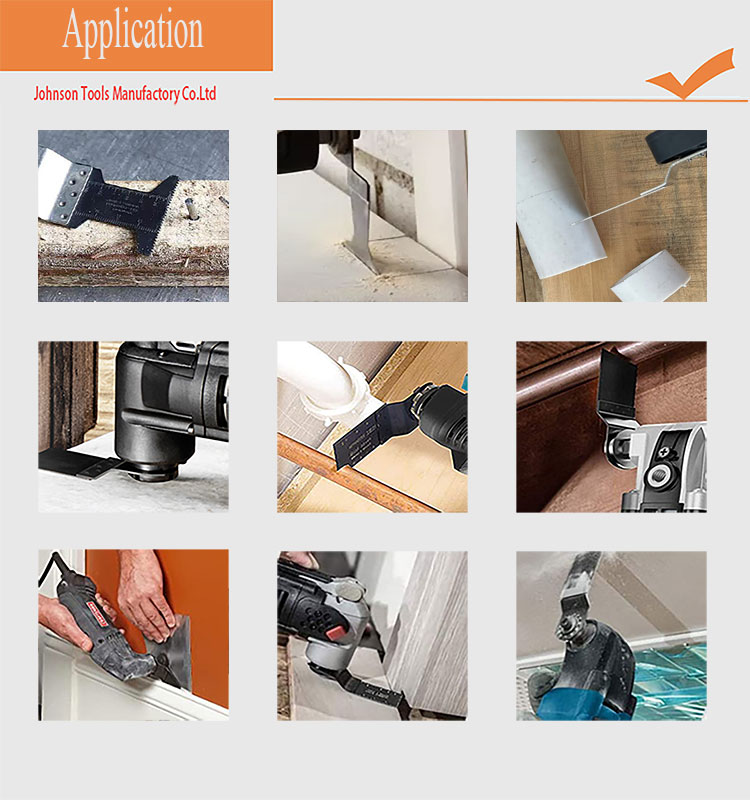 Application

Johnson Tools Manufactory Co.Ltd