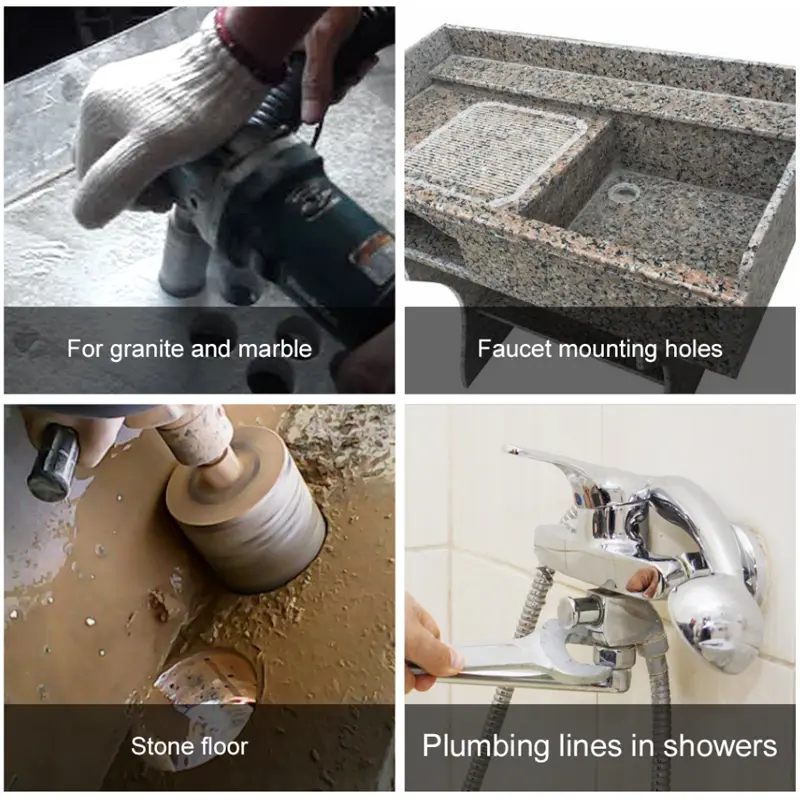 For granite and marble

Faucet mounting holes

Stone floor

Plumbing lines in showers