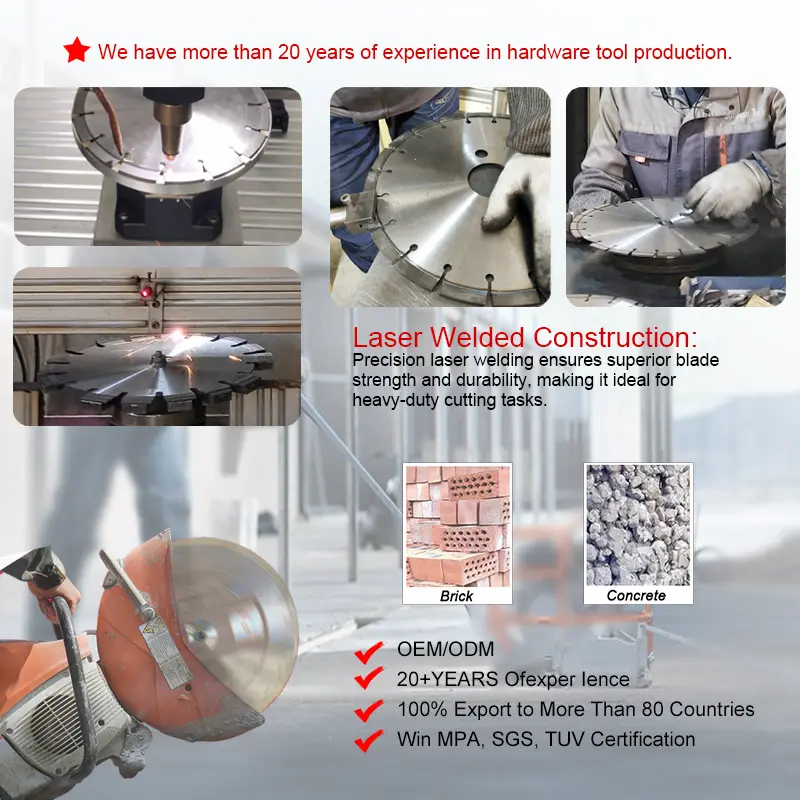 We have more than 20 years of experience in hardware tool production.

Laser Welded Construction:
Precision laser welding ensures superior blade strength and durability, making it ideal for heavy-duty cutting tasks.

Brick

Concrete

OEM/ODM
20+YEARS Ofexper Ience
100% Export to More Than 80 Countries
Win MPA, SGS, TUV Certification