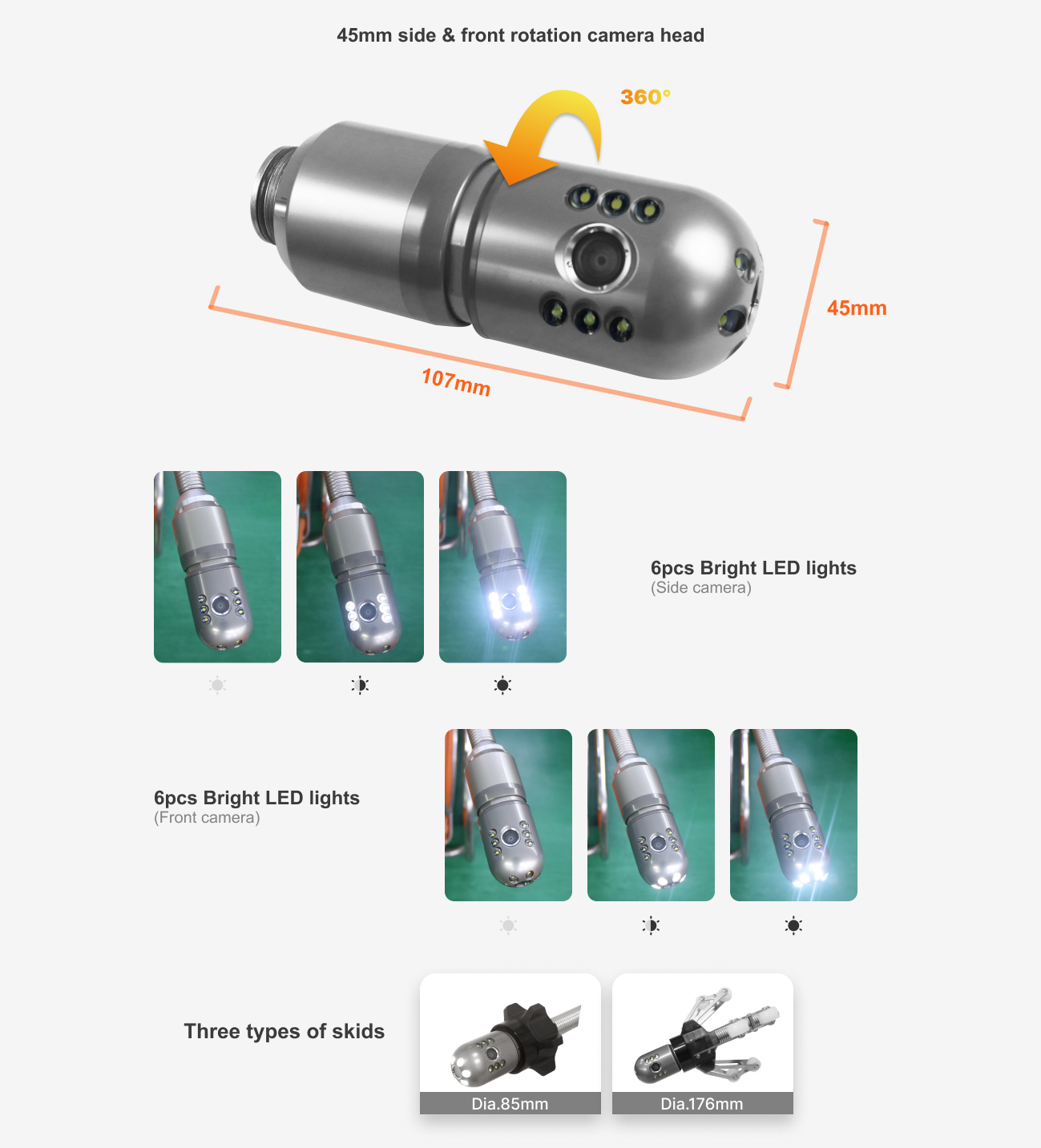 45mm side & front rotation camera head

360°

45mm

107mm

6pcs Bright LED lights
(Side camera)

6pcs Bright LED lights
(Front camera)

Three types of skids

Dia.85mm

Dia.176mm