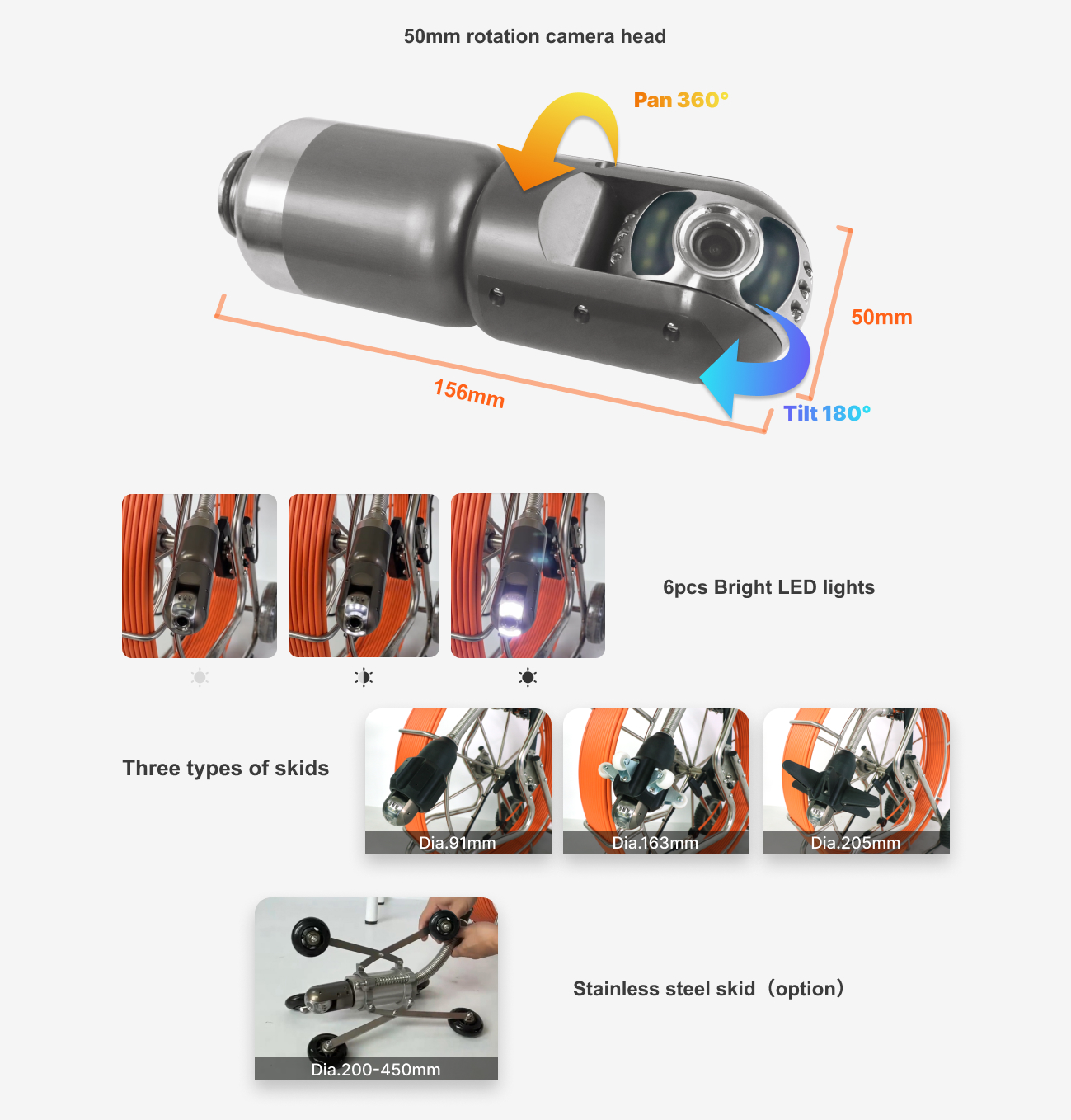 50mm rotation camera head

Pan 360°

50mm

156mm

Tilt 180°

6pcs Bright LED lights

Three types of skids

Dia.91mm

Dia.163mm

Dia.205mm

Dia.200-450mm

Stainless steel skid（option）