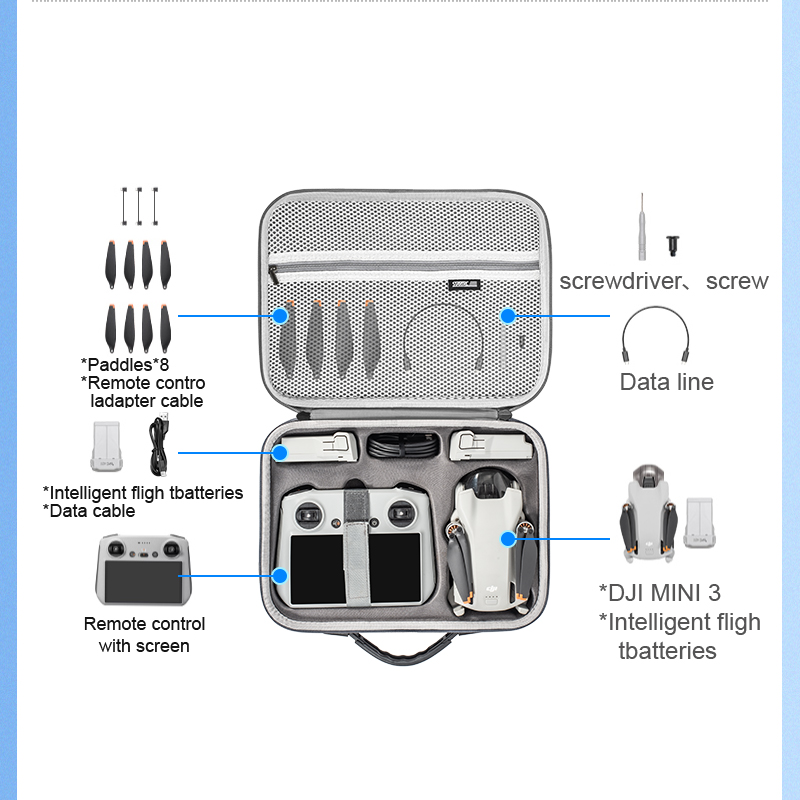 *Paddles*8
*Remote contro ladapter cable

*Intelligent fligh tbatteries
*Data cable

Remote control with screen

screwdriver、screw

Data line

*DJI MINI 3
*Intelligent fligh tbatteries