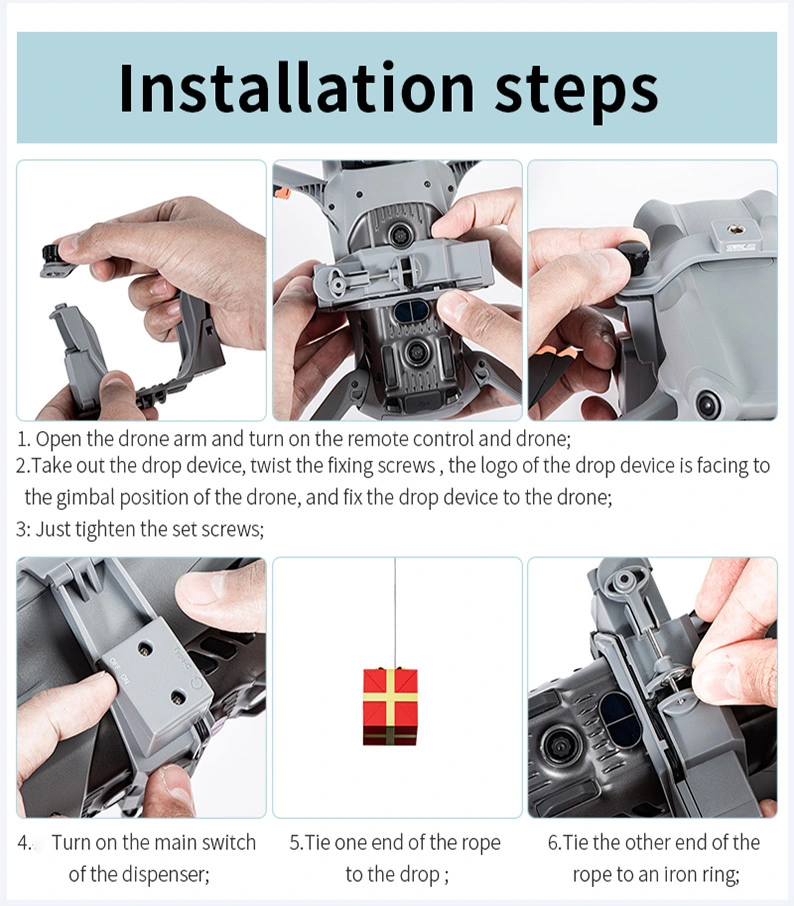 Installation steps

1. Open the drone arm and turn on the remote control and drone;
2.Take out the drop device, twist the fixing screws , the logo of the drop device is facing to the gimbal position of the drone, and fix the drop device to the drone;
3: Just tighten the set screws;

OFF ON

4. Turn on the main switch of the dispenser;

5.Tie one end of the rope to the drop ;

6.Tie the other end of the rope to an iron ring;