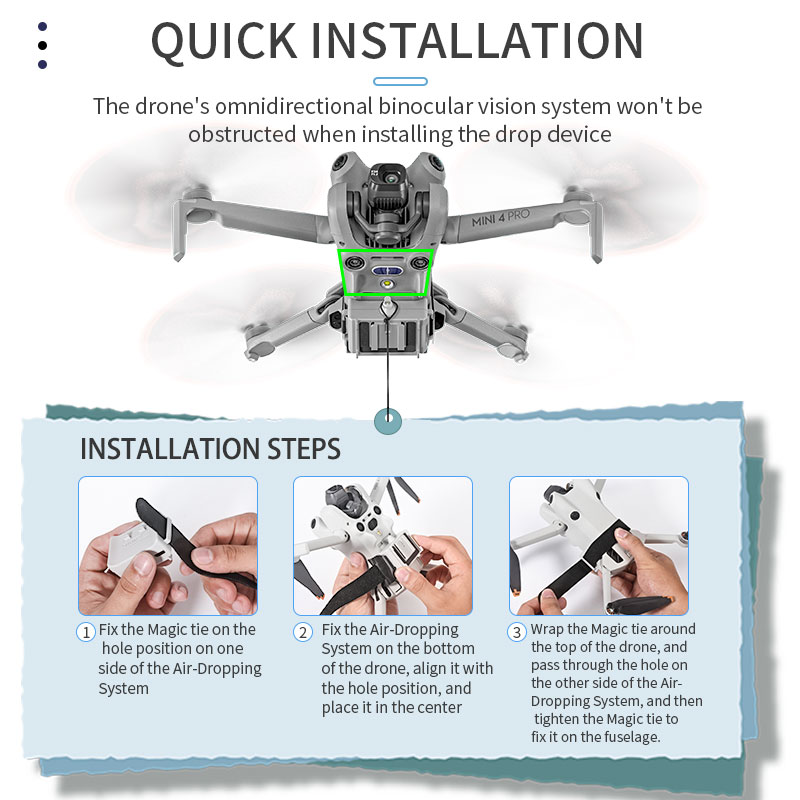 QUICK INSTALLATION

The drone's omnidirectional binocular vision system won't be obstructed when installing the drop device

MINI 4 PRO

INSTALLATION STEPS

1 Fix the Magic tie on the hole position on one side of the Air-Dropping System

2 Fix the Air-Dropping System on the bottom of the drone, align it with the hole position, and place it in the center

3 Wrap the Magic tie around the top of the drone, and pass through the hole on the other side of the Air-Dropping System, and then tighten the Magic tie to fix it on the fuselage.