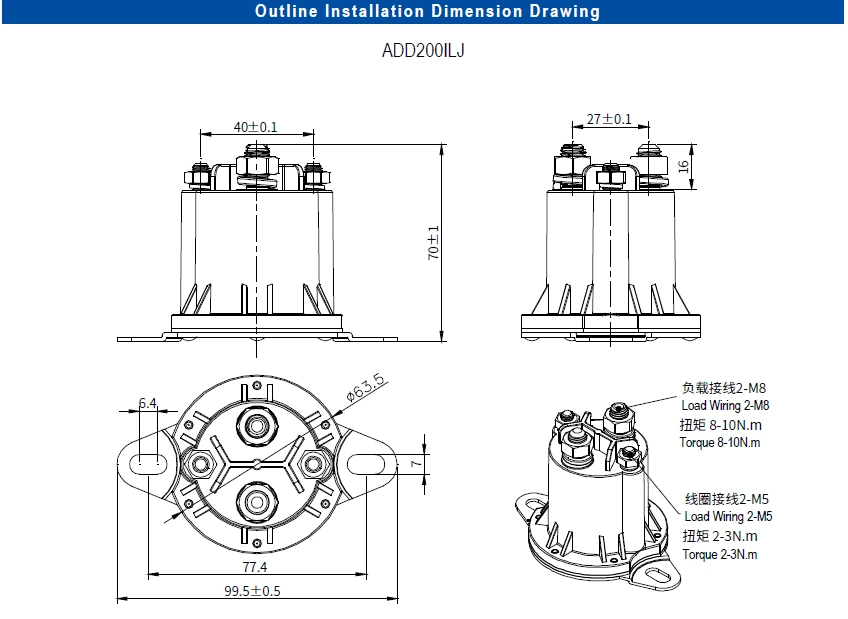 Outline Installation Dimension Drawing

ADD200ILJ

40±0.1

70±1

27±0.1

16

6.4

ø63.5

7

77.4

99.5±0.5

负载接线2-M8
Load Wiring 2-M8
扭矩 8-10N.m
Torque 8-10N.m

线圈接线2-M5
Load Wiring 2-M5
扭矩 2-3N.m
Torque 2-3N.m