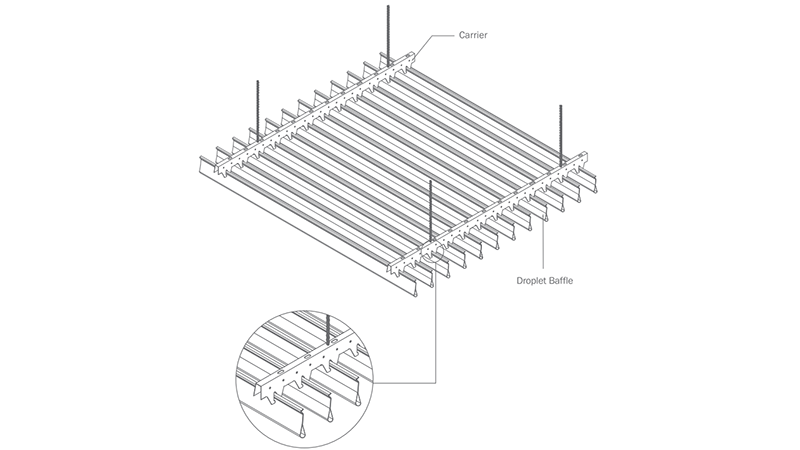 Carrier

Droplet Baffle