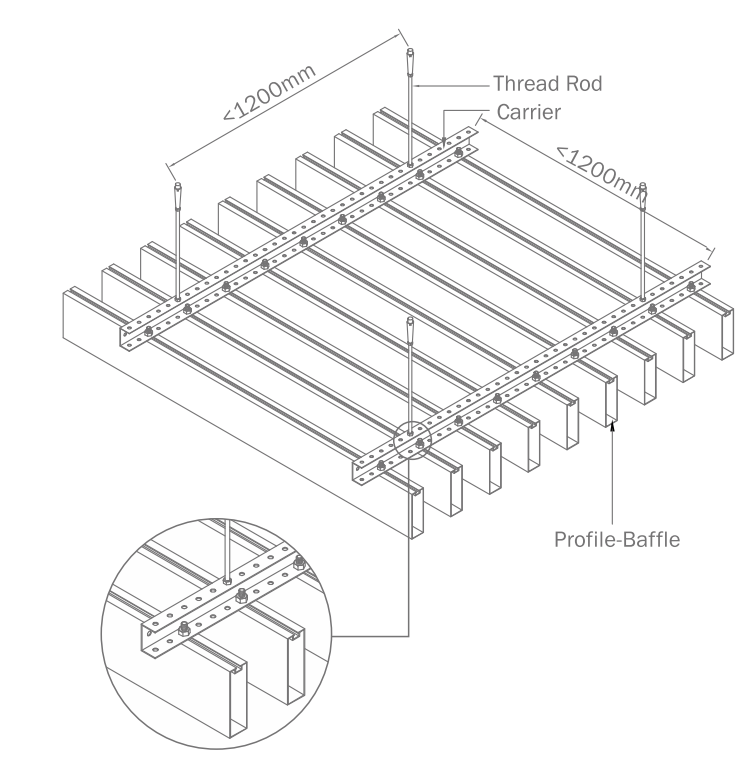 <1200mm

Thread Rod

Carrier

<1200mm

Profile-Baffle