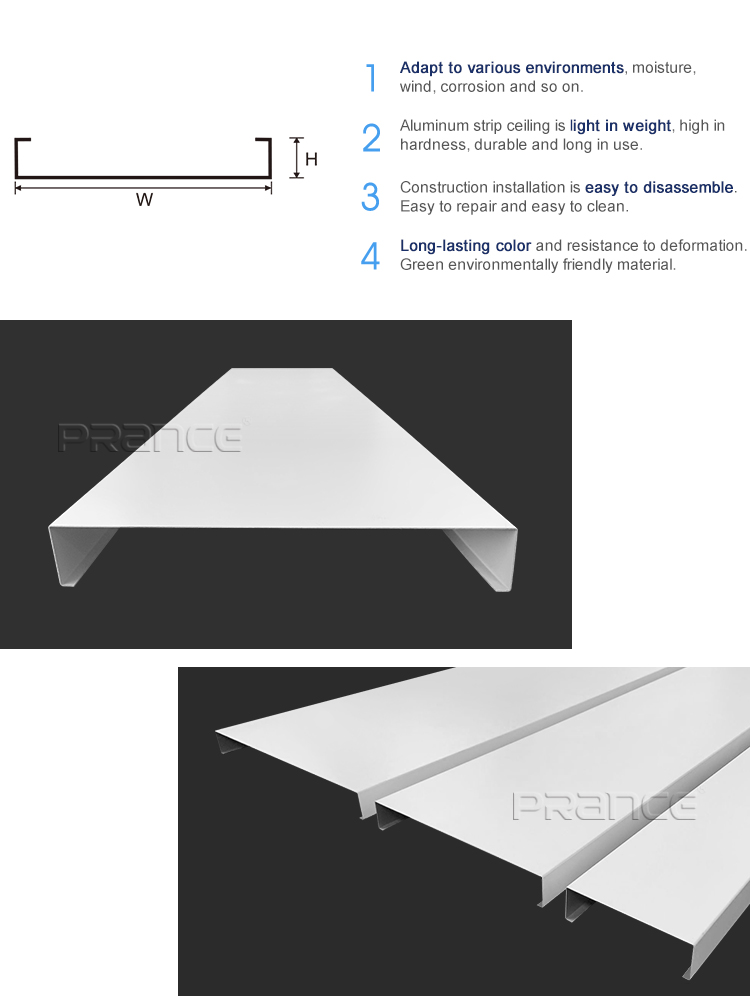 H

W

1 Adapt to various environments, moisture, wind, corrosion and so on.

2 Aluminum strip ceiling is light in weight, high in hardness, durable and long in use.

3 Construction installation is easy to disassemble. Easy to repair and easy to clean.

4 Long-lasting color and resistance to deformation. Green environmentally friendly material.

PRANCE

PRANCE