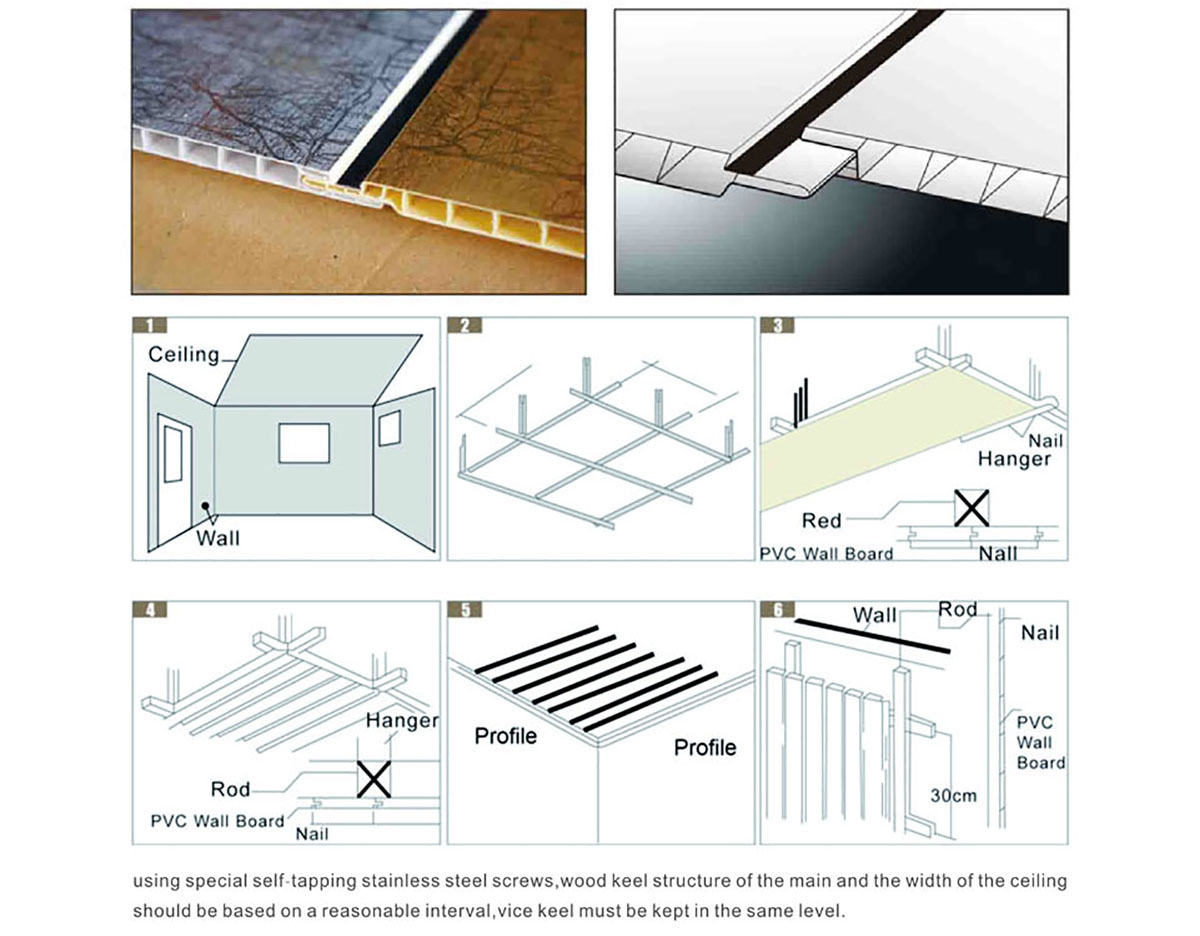 1

Ceiling

Wall

2

3

Nail

Hanger

Red

PVC Wall Board

Nail

4

Hanger

Rod

PVC Wall Board

Nail

5

Profile

Profile

6

Wall

Rod

Nail

PVC Wall Board

30cm

using special self-tapping stainless steel screws,wood keel structure of the main and the width of the ceiling should be based on a reasonable interval,vice keel must be kept in the same level.