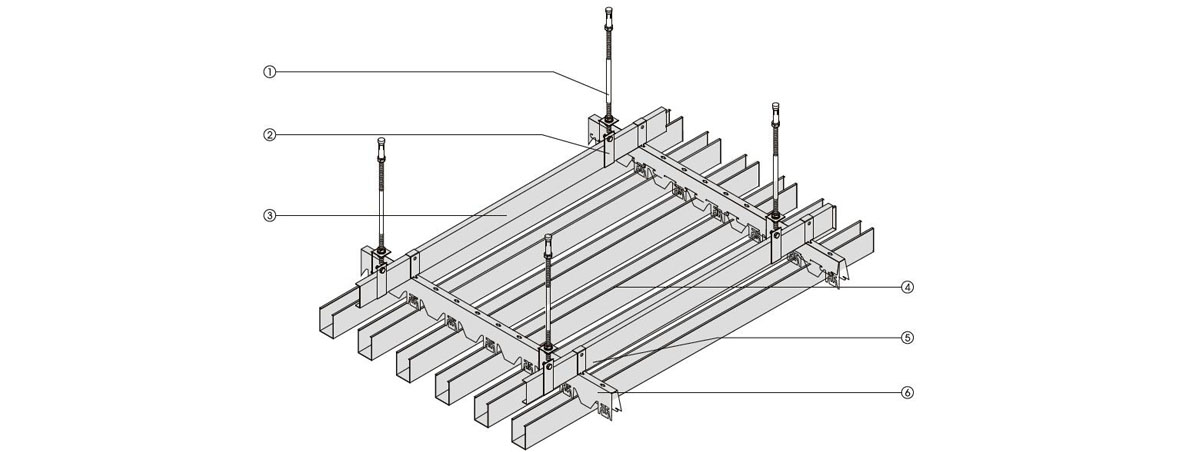 ①
②
③
④
⑤
⑥