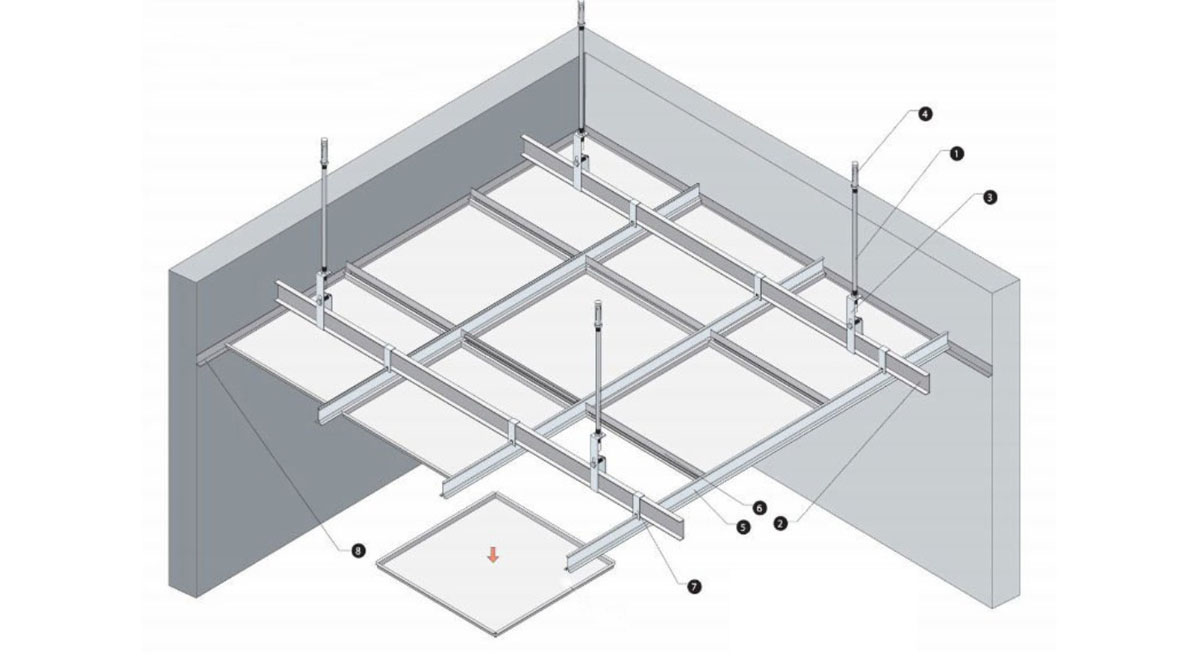 4
1
3
6
5
2
8
7