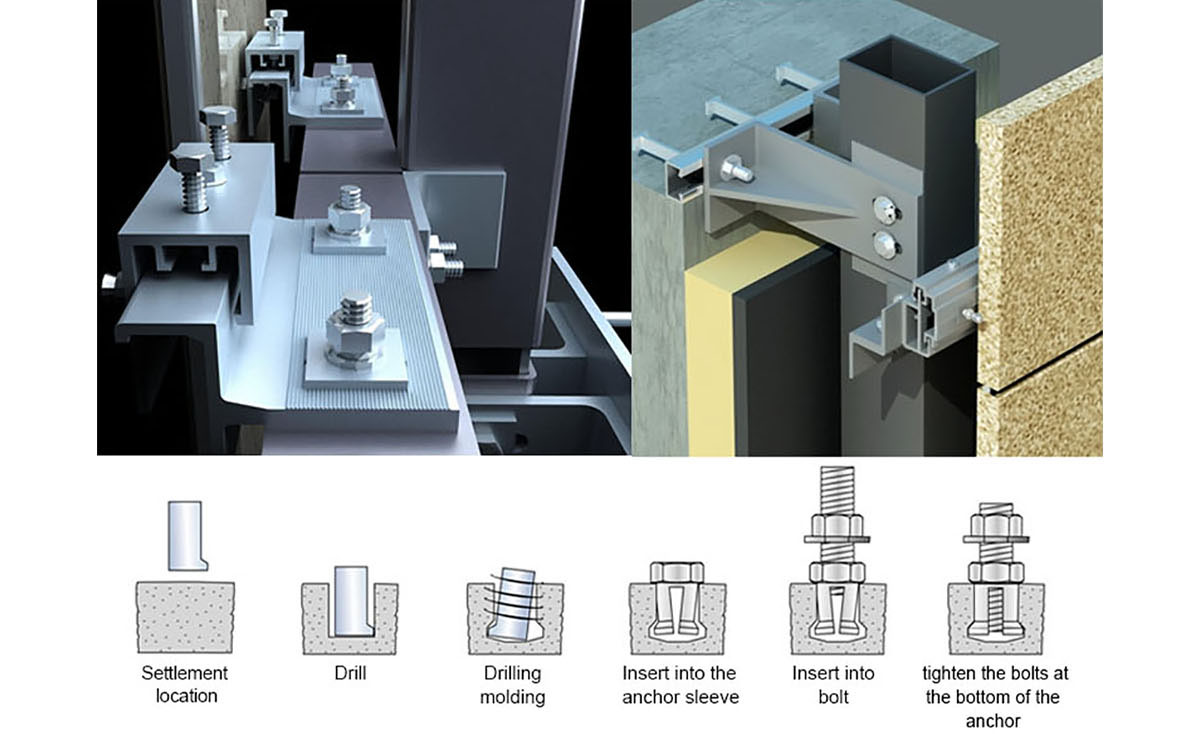 Settlement location

Drill

Drilling molding

Insert into the anchor sleeve

Insert into bolt

tighten the bolts at the bottom of the anchor