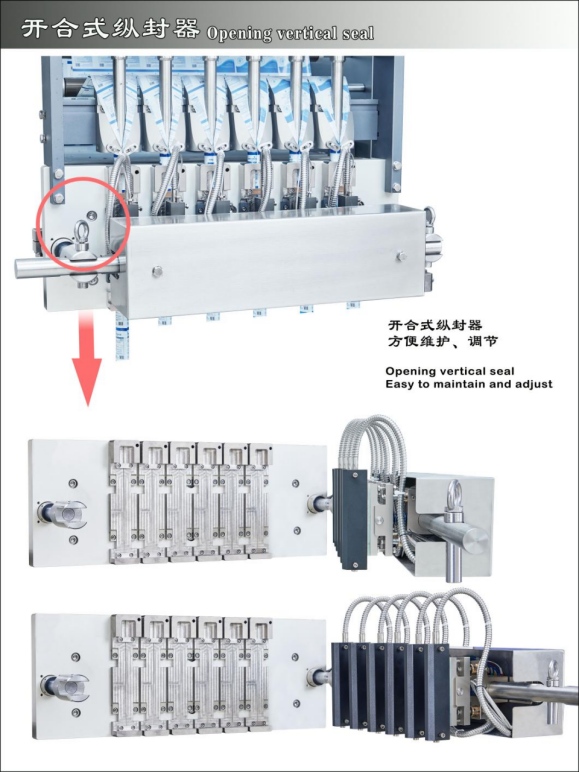 开合式纵封器 Opening vertical seal

开合式纵封器
方便维护、调节

Opening vertical seal
Easy to maintain and adjust