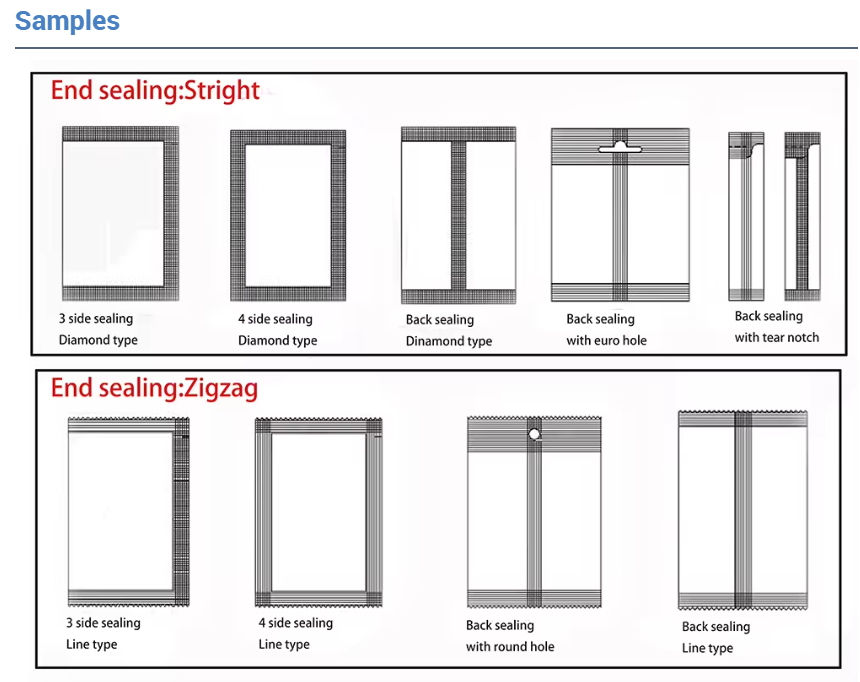 Samples

End sealing:Stright

3 side sealing
Diamond type

4 side sealing
Diamond type

Back sealing
Dinamond type

Back sealing
with euro hole

Back sealing
with tear notch

End sealing:Zigzag

3 side sealing
Line type

4 side sealing
Line type

Back sealing
with round hole

Back sealing
Line type