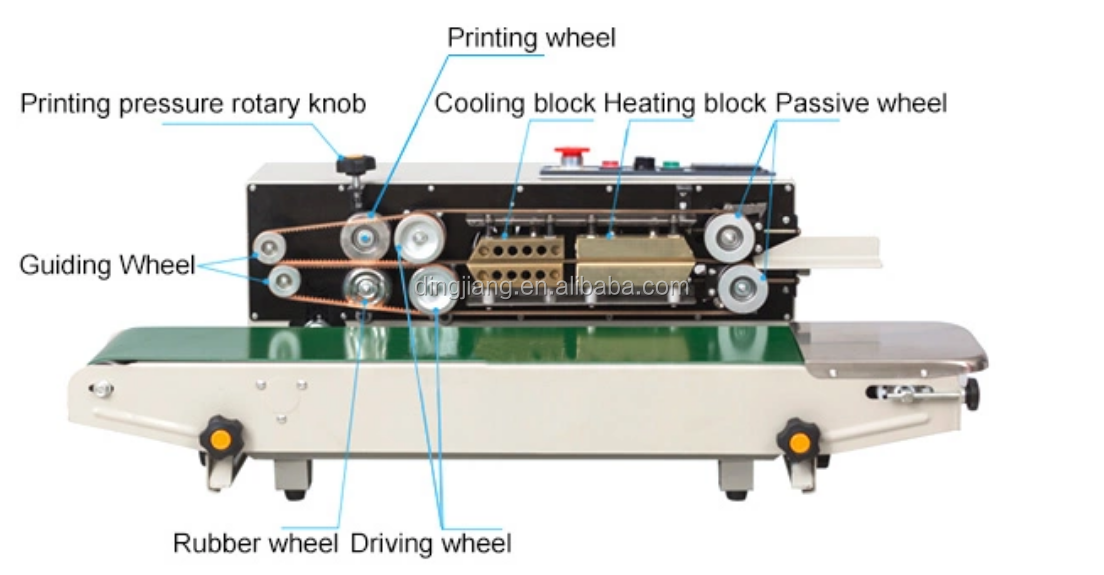 Printing wheel

Printing pressure rotary knob

Cooling block Heating block Passive wheel

Guiding Wheel

dingjiang.en.alibaba.com

Rubber wheel Driving wheel