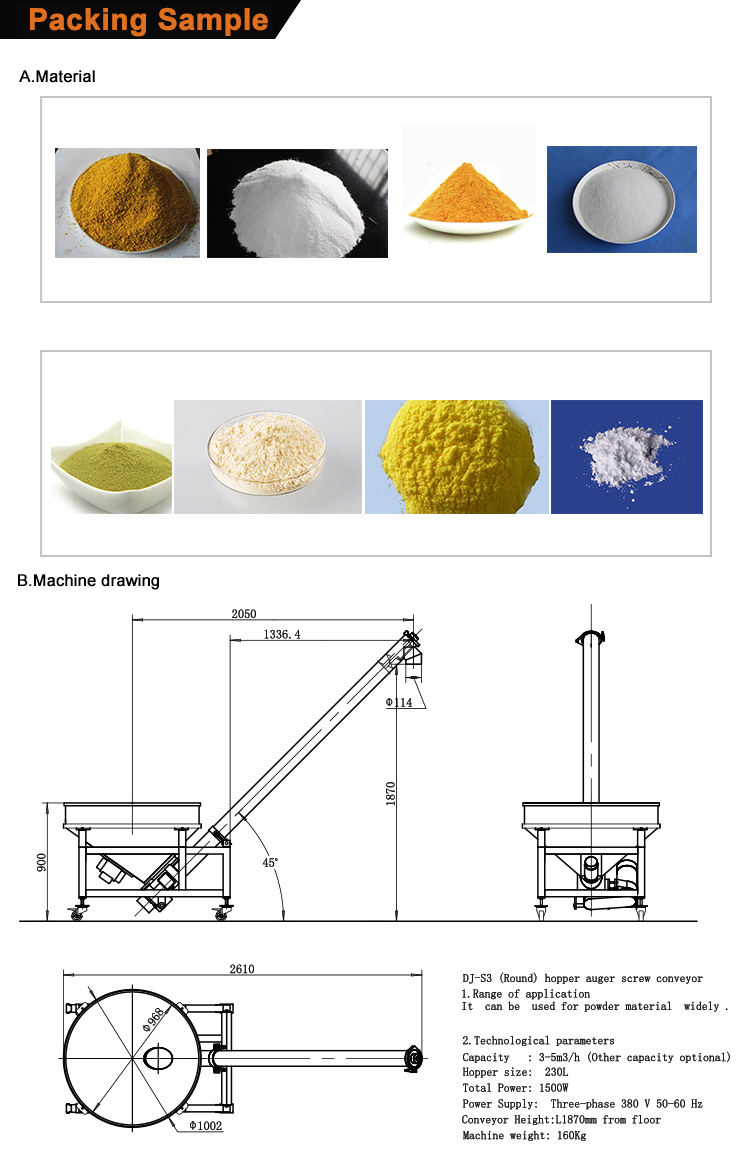 Packing Sample

A.Material

B.Machine drawing

2050

1336.4

Φ114

1870

900

45°

2610

Φ968

Φ1002

DJ-S3 (Round) hopper auger screw conveyor
1.Range of application
It can be used for powder material widely .

2.Technological parameters
Capacity : 3-5m3/h (Other capacity optional)
Hopper size: 230L
Total Power: 1500W
Power Supply: Three-phase 380 V 50-60 Hz
Conveyor Height:L1870mm from floor
Machine weight: 160Kg