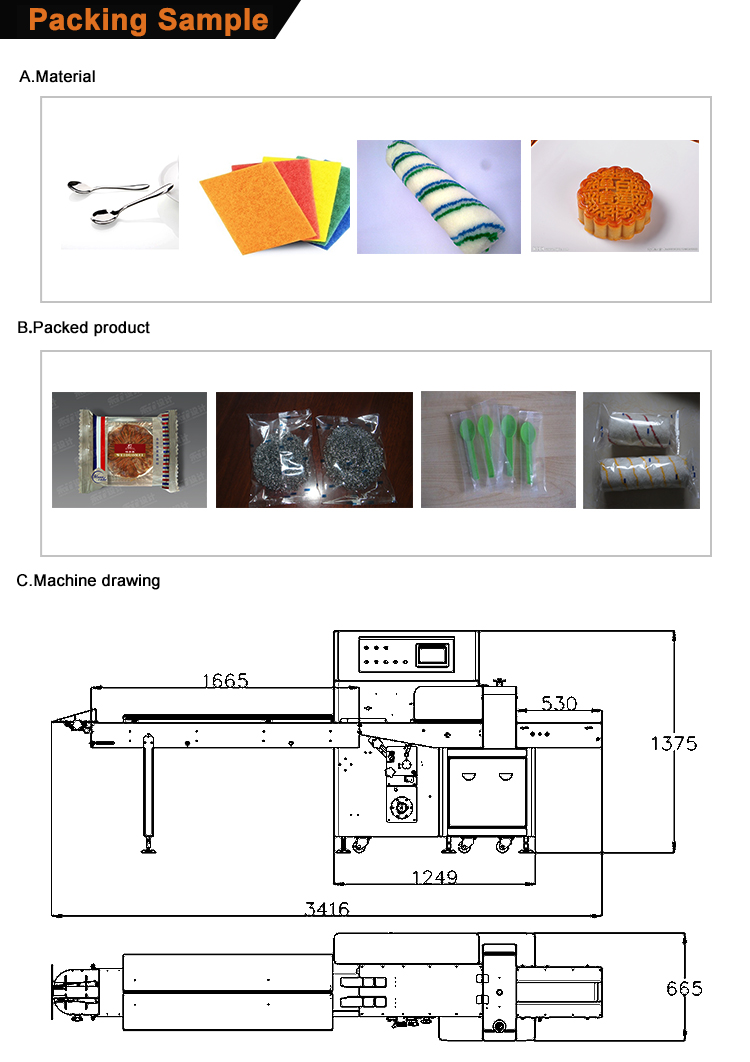 Packing Sample

A.Material

B.Packed product

C.Machine drawing

1665

530

1375

1249

3416

665