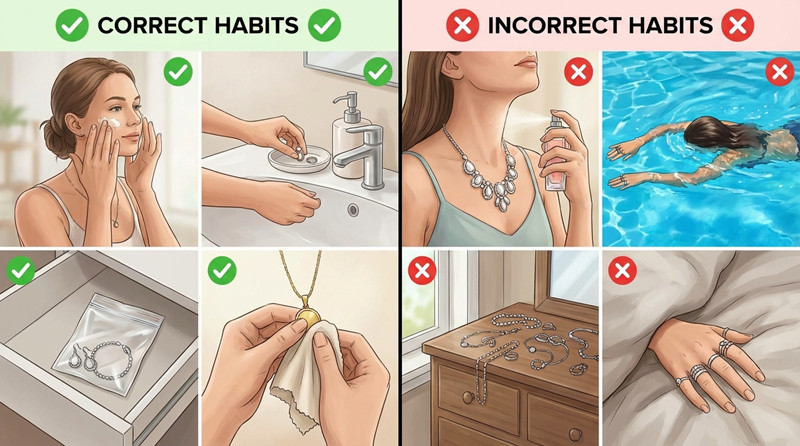 CORRECT HABITS

INCORRECT HABITS