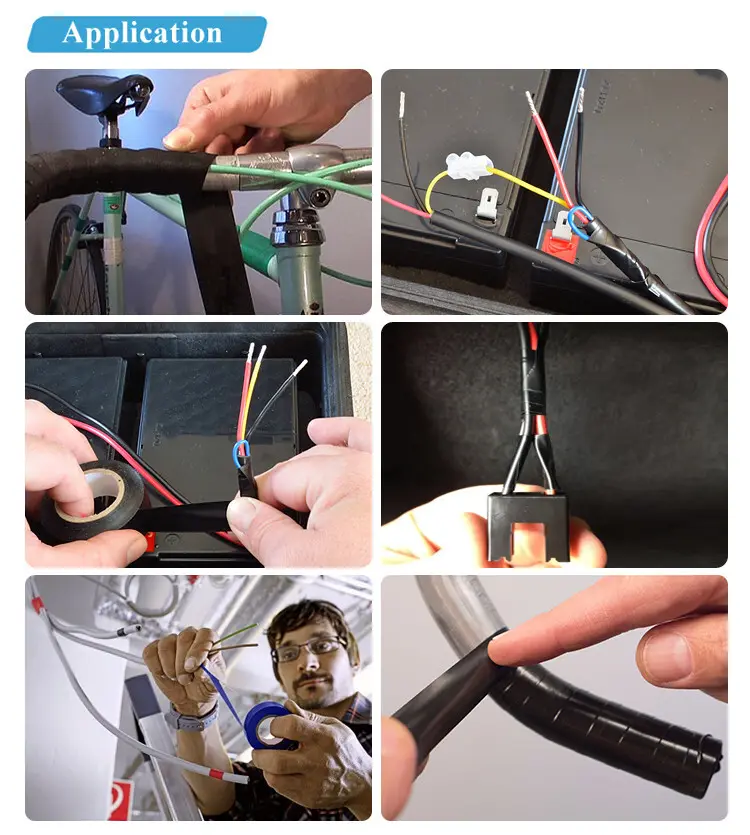 Application