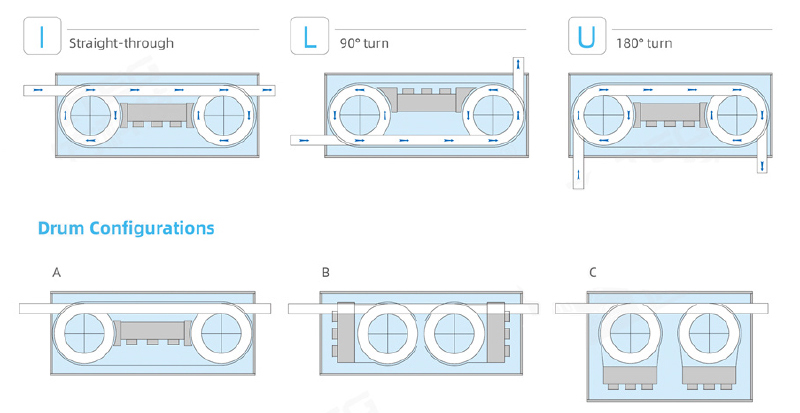 I Straight-through

L 90° turn

U 180° turn

Drum Configurations

A

B

C