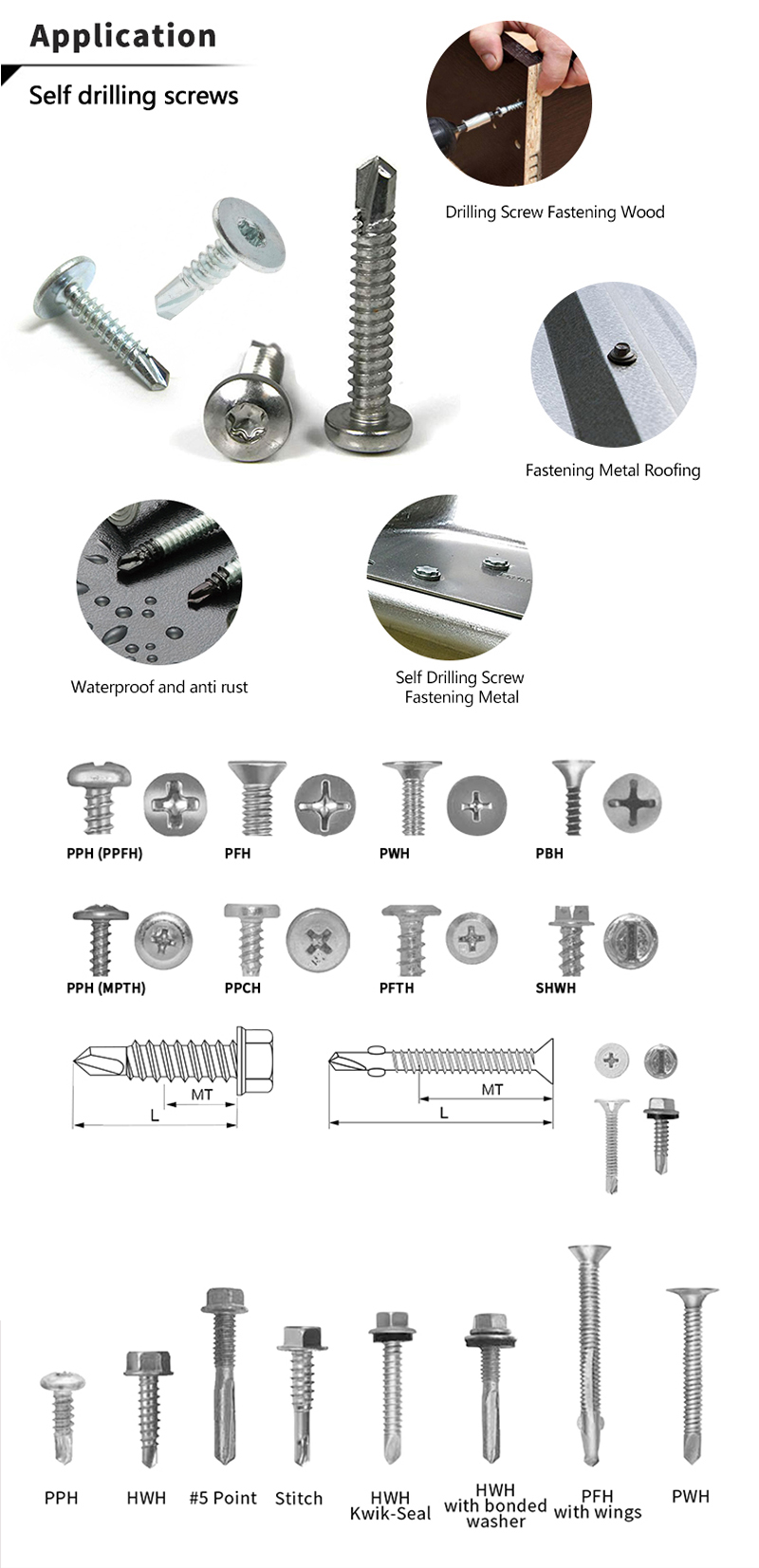 Application

Self drilling screws

Drilling Screw Fastening Wood

Fastening Metal Roofing

Waterproof and anti rust

Self Drilling Screw Fastening Metal

PPH (PPFH)

PFH

PWH

PBH

PPH (MPTH)

PPCH

PFTH

SHWH

MT

L

MT

L

PPH

HWH

#5 Point

Stitch

HWH Kwik-Seal

HWH with bonded washer

PFH with wings

PWH