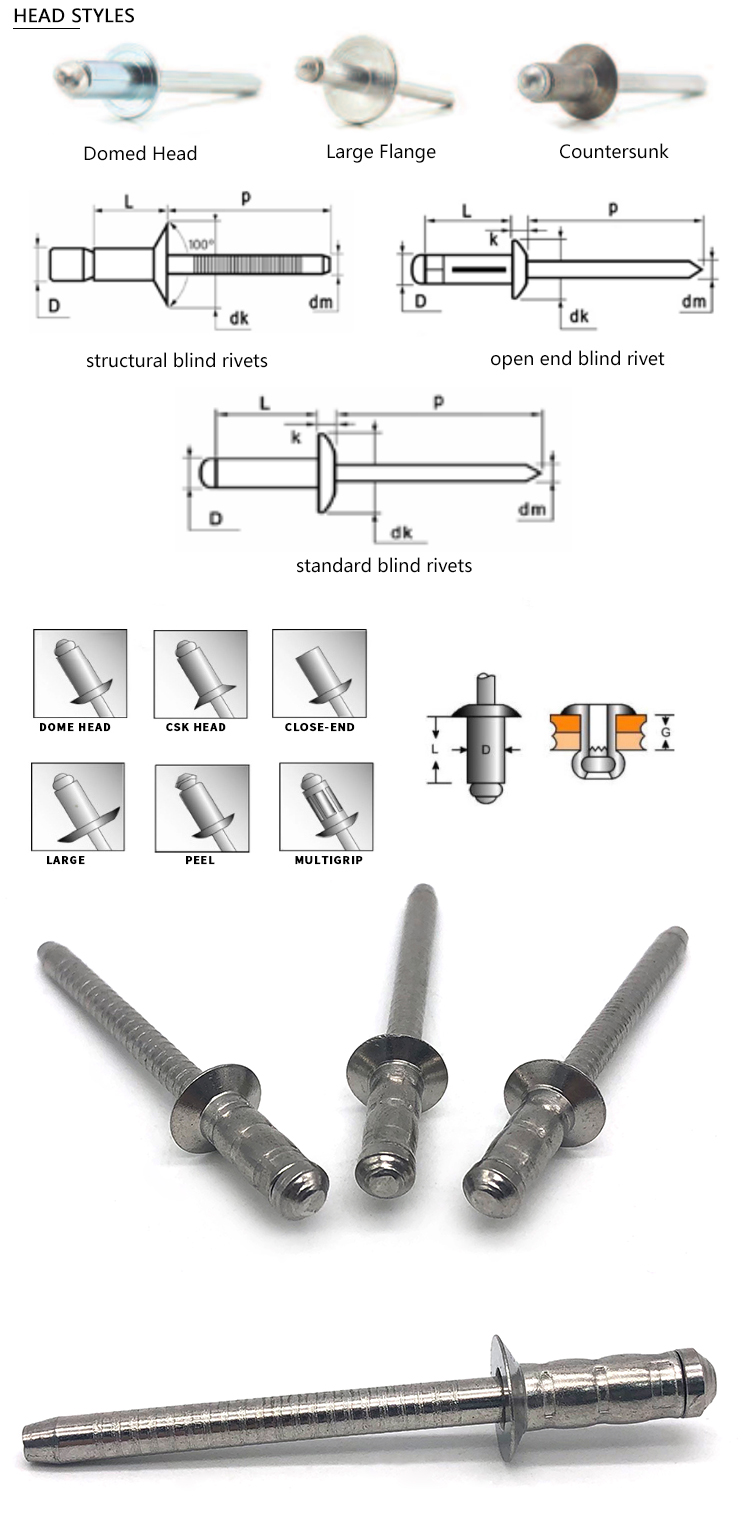 HEAD STYLES

Domed Head

Large Flange

Countersunk

L
p
100°
D
dk
dm

structural blind rivets

L
p
k
D
dk
dm

open end blind rivet

L
p
k
D
dk
dm

standard blind rivets

DOME HEAD

CSK HEAD

CLOSE-END

LARGE

PEEL

MULTIGRIP

L
D
G