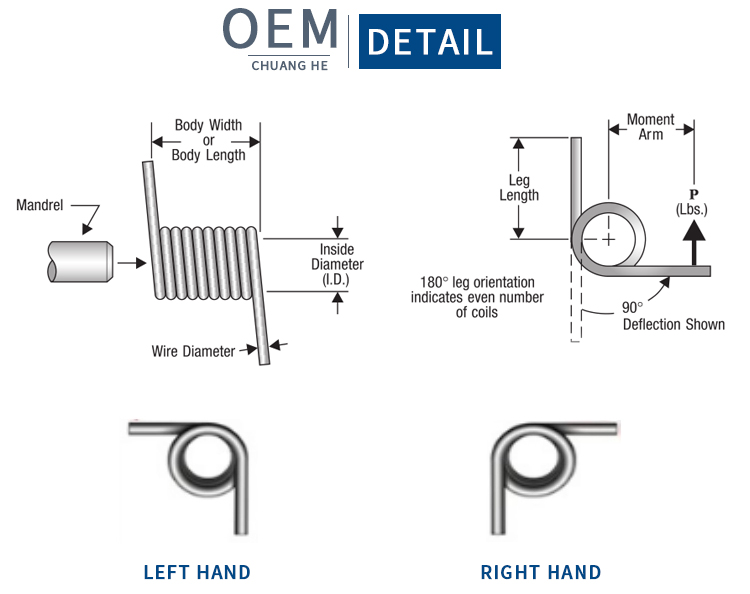 OEM
CHUANG HE
DETAIL

Body Width
or
Body Length

Mandrel

Inside
Diameter
(I.D.)

Wire Diameter

Moment
Arm

Leg
Length

P
(Lbs.)

180° leg orientation
indicates even number
of coils

90°
Deflection Shown

LEFT HAND

RIGHT HAND