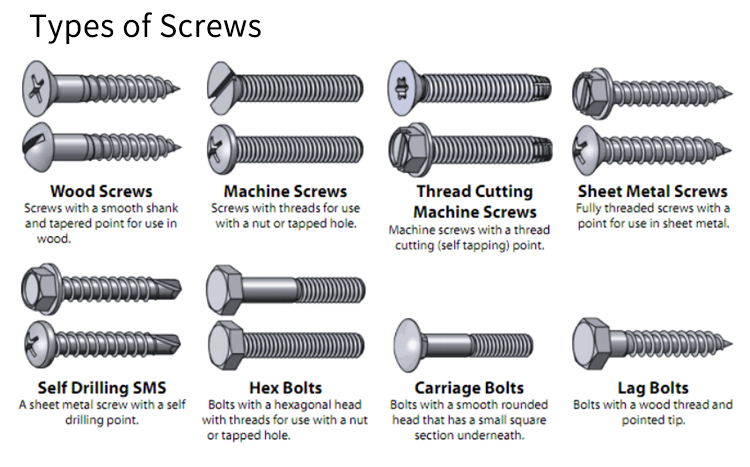 Types of Screws

Wood Screws
Screws with a smooth shank and tapered point for use in wood.

Machine Screws
Screws with threads for use with a nut or tapped hole.

Thread Cutting Machine Screws
Machine screws with a thread cutting (self tapping) point.

Sheet Metal Screws
Fully threaded screws with a point for use in sheet metal.

Self Drilling SMS
A sheet metal screw with a self drilling point.

Hex Bolts
Bolts with a hexagonal head with threads for use with a nut or tapped hole.

Carriage Bolts
Bolts with a smooth rounded head that has a small square section underneath.

Lag Bolts
Bolts with a wood thread and pointed tip.