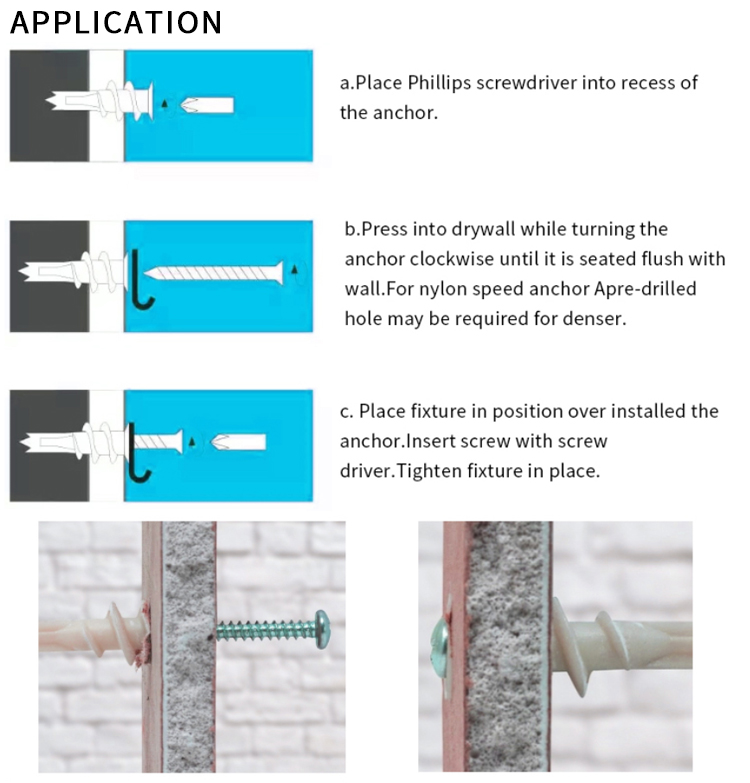 APPLICATION

a.Place Phillips screwdriver into recess of the anchor.

b.Press into drywall while turning the anchor clockwise until it is seated flush with wall.For nylon speed anchor Apre-drilled hole may be required for denser.

c. Place fixture in position over installed the anchor.Insert screw with screw driver.Tighten fixture in place.