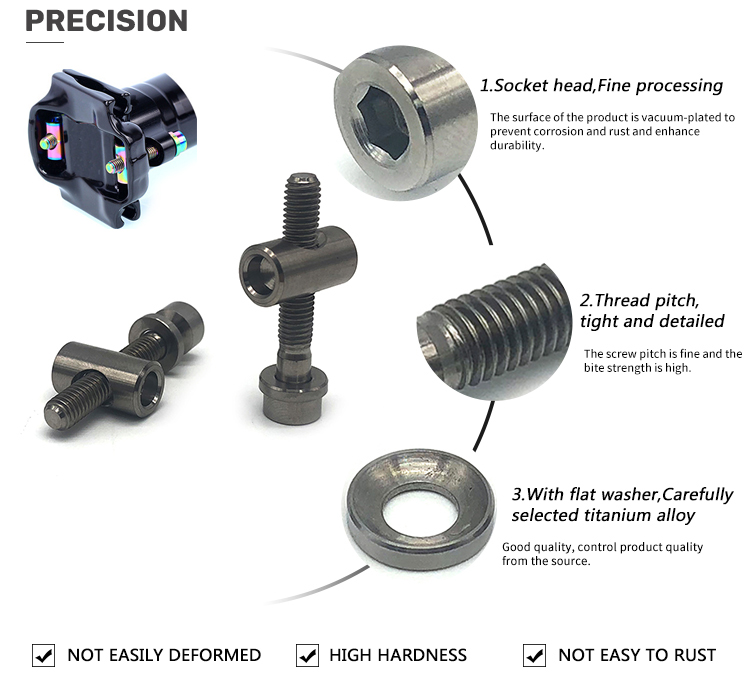 PRECISION

1.Socket head,Fine processing

The surface of the product is vacuum-plated to prevent corrosion and rust and enhance durability.

2.Thread pitch, tight and detailed

The screw pitch is fine and the bite strength is high.

3.With flat washer,Carefully selected titanium alloy

Good quality, control product quality from the source.

NOT EASILY DEFORMED

HIGH HARDNESS

NOT EASY TO RUST