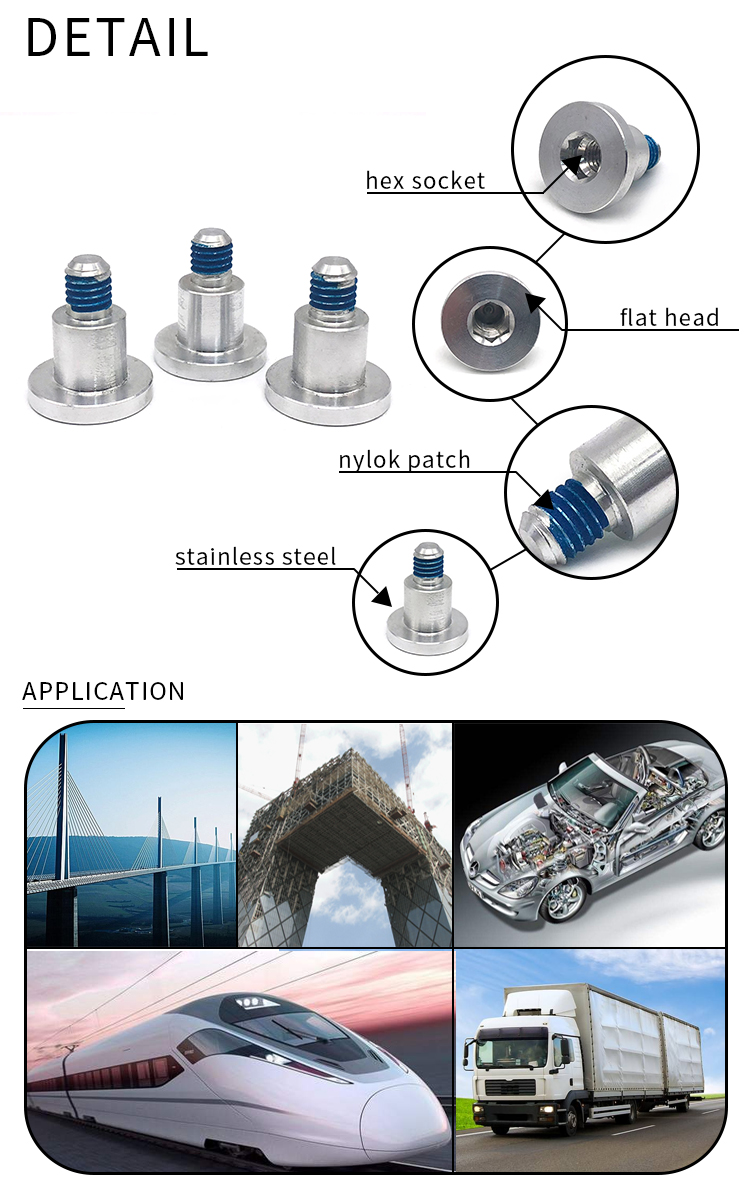 DETAIL

hex socket

flat head

nylok patch

stainless steel

APPLICATION