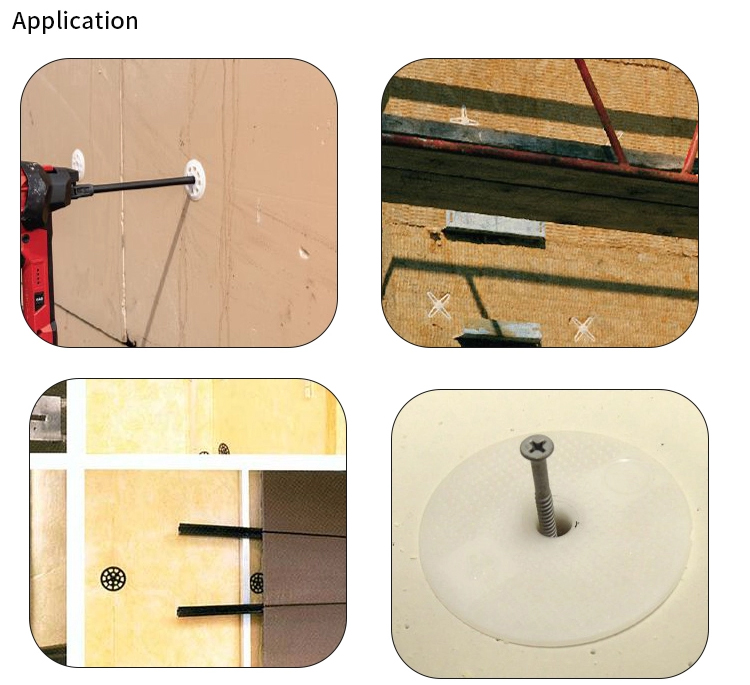 Application