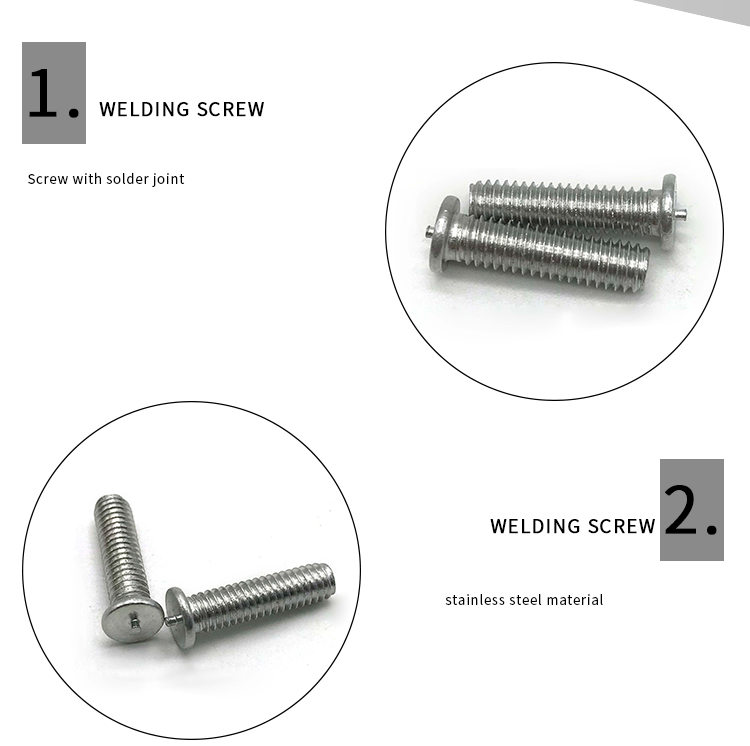 1. WELDING SCREW

Screw with solder joint

WELDING SCREW 2.

stainless steel material