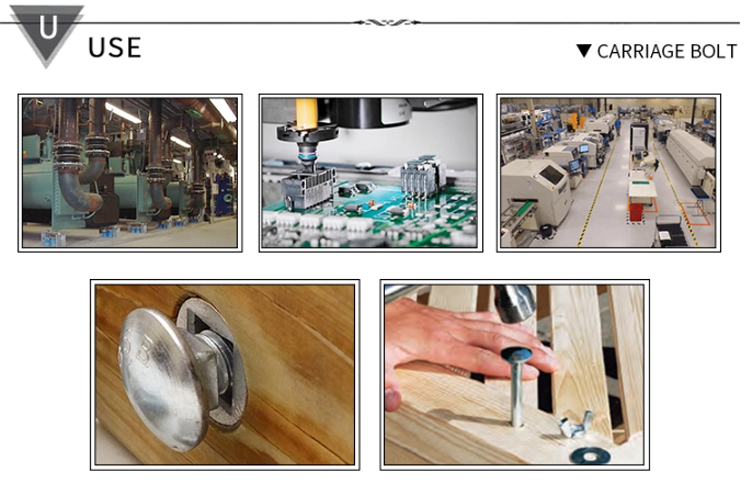 U USE

▼ CARRIAGE BOLT