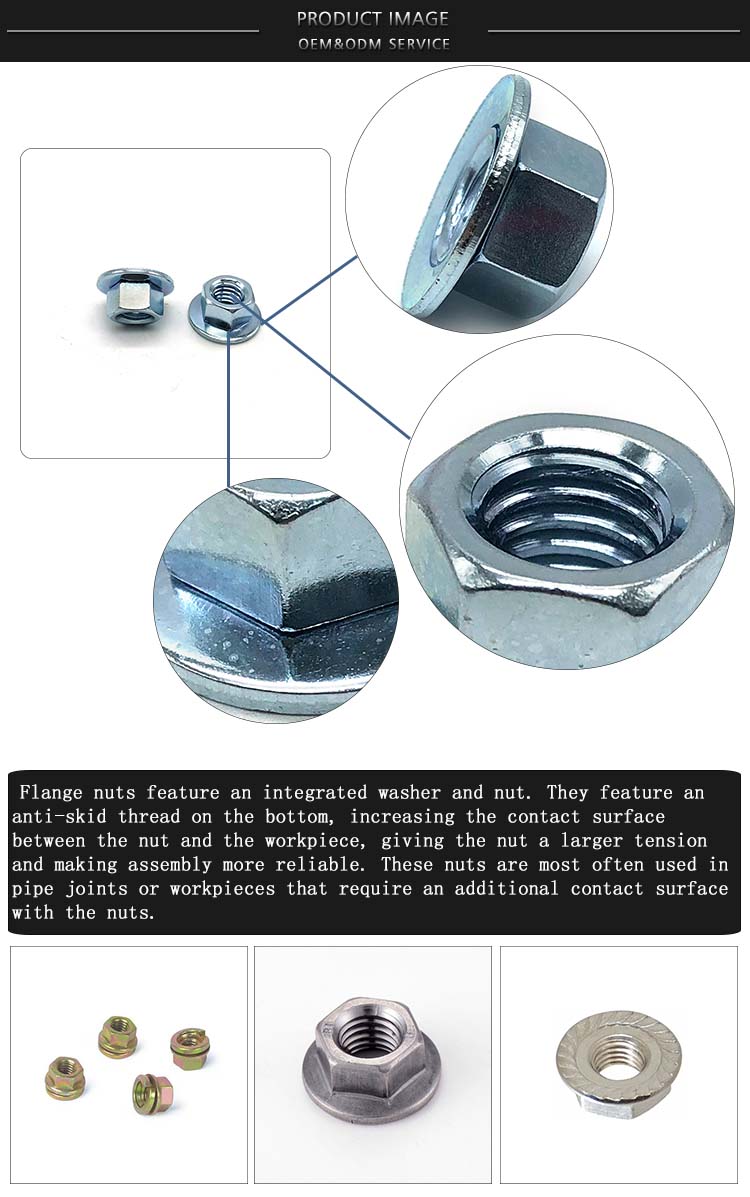 PRODUCT IMAGE
OEM&ODM SERVICE

Flange nuts feature an integrated washer and nut. They feature an anti-skid thread on the bottom, increasing the contact surface between the nut and the workpiece, giving the nut a larger tension and making assembly more reliable. These nuts are most often used in pipe joints or workpieces that require an additional contact surface with the nuts.