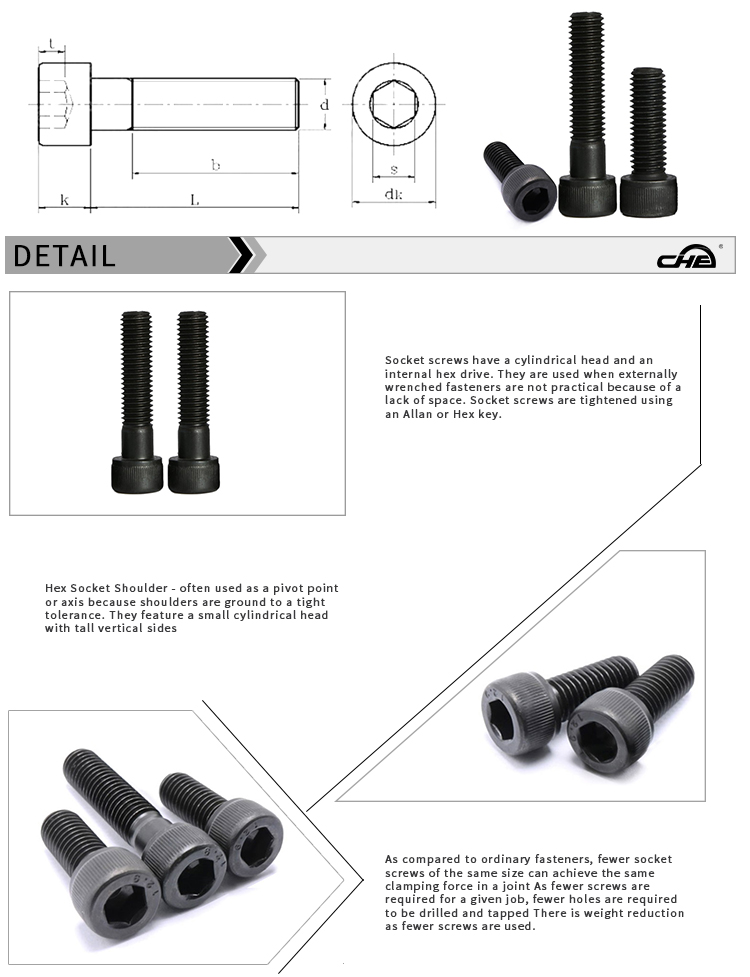 t

d

b

k

L

s

dk

DETAIL

CHE

Socket screws have a cylindrical head and an internal hex drive. They are used when externally wrenched fasteners are not practical because of a lack of space. Socket screws are tightened using an Allan or Hex key.

Hex Socket Shoulder - often used as a pivot point or axis because shoulders are ground to a tight tolerance. They feature a small cylindrical head with tall vertical sides

As compared to ordinary fasteners, fewer socket screws of the same size can achieve the same clamping force in a joint As fewer screws are required for a given job, fewer holes are required to be drilled and tapped There is weight reduction as fewer screws are used.