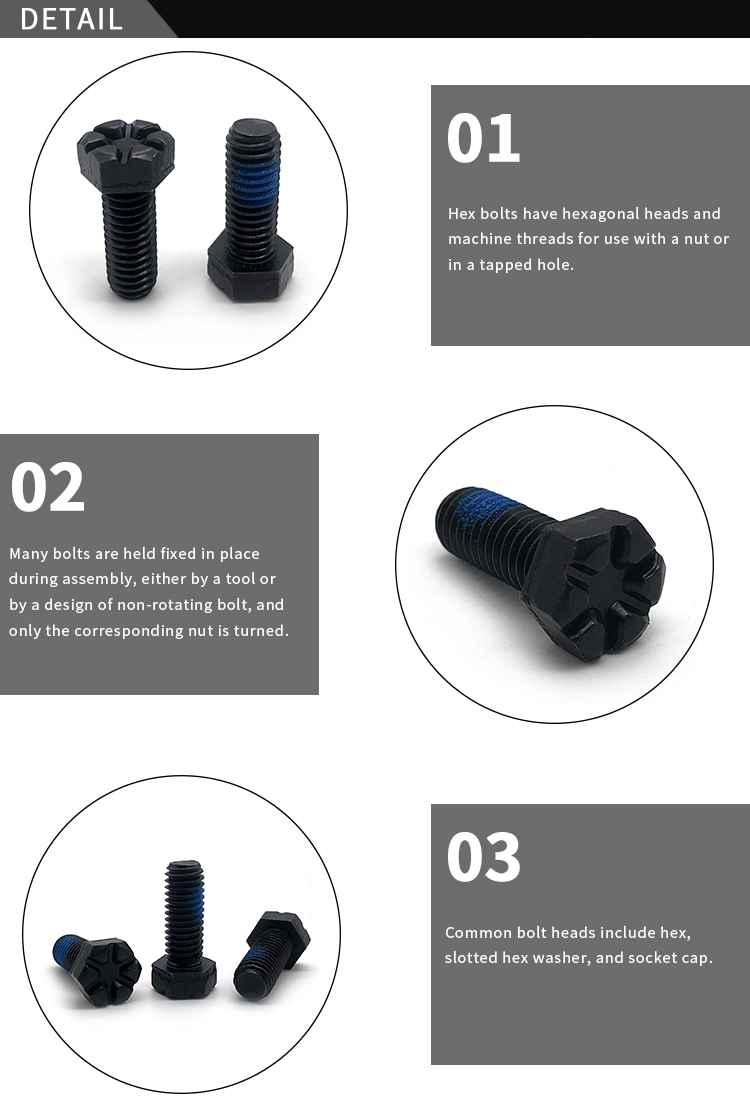 DETAIL

01

Hex bolts have hexagonal heads and machine threads for use with a nut or in a tapped hole.

02

Many bolts are held fixed in place during assembly, either by a tool or by a design of non-rotating bolt, and only the corresponding nut is turned.

03

Common bolt heads include hex, slotted hex washer, and socket cap.