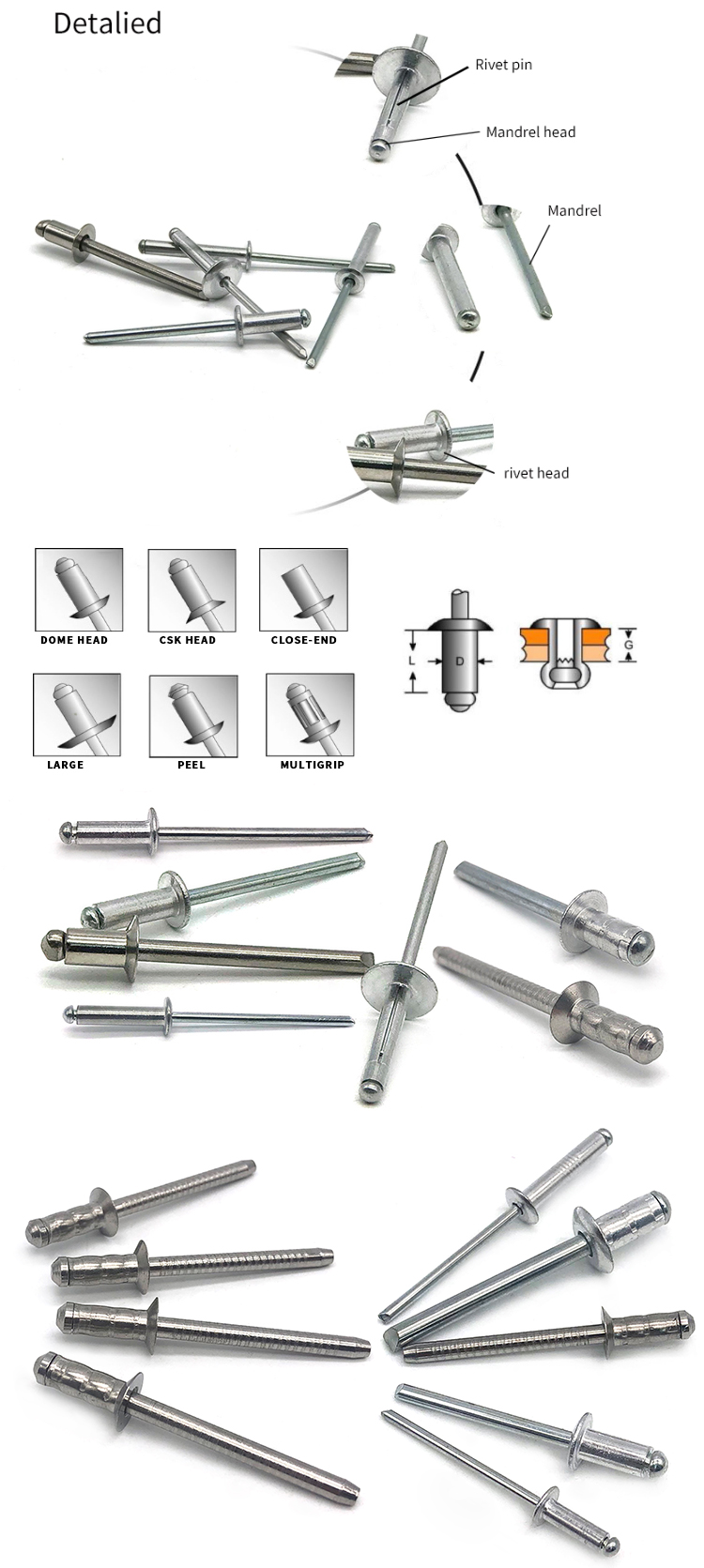 Detalied

Rivet pin

Mandrel head

Mandrel

rivet head

DOME HEAD

CSK HEAD

CLOSE-END

LARGE

PEEL

MULTIGRIP

L

D

G