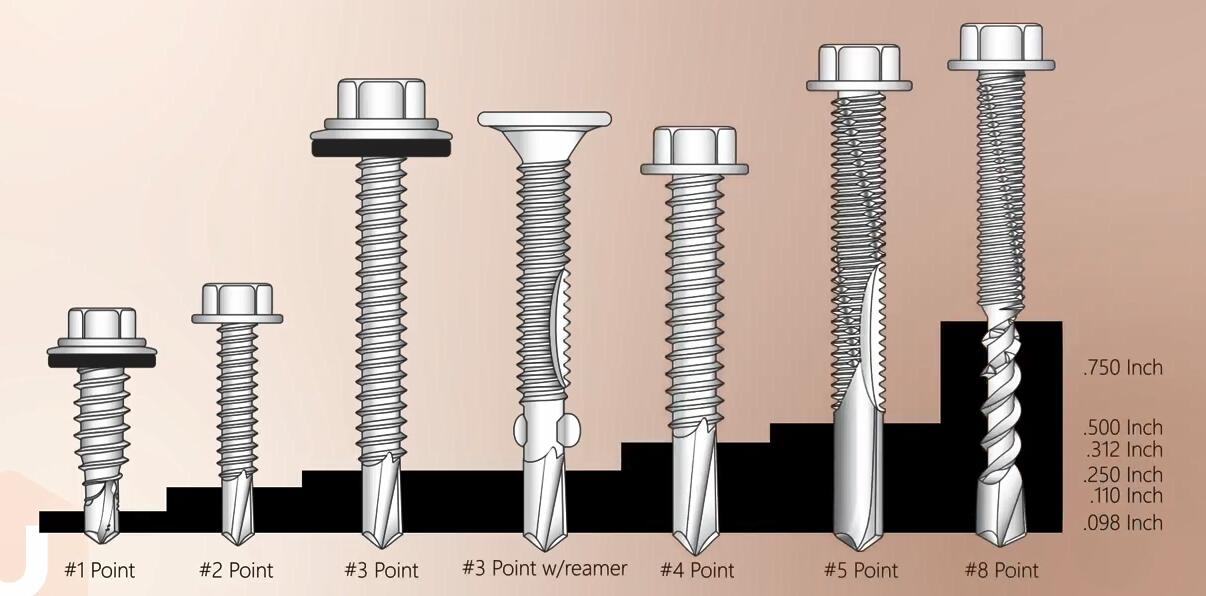 .750 Inch
.500 Inch
.312 Inch
.250 Inch
.110 Inch
.098 Inch

#1 Point
#2 Point
#3 Point
#3 Point w/reamer
#4 Point
#5 Point
#8 Point