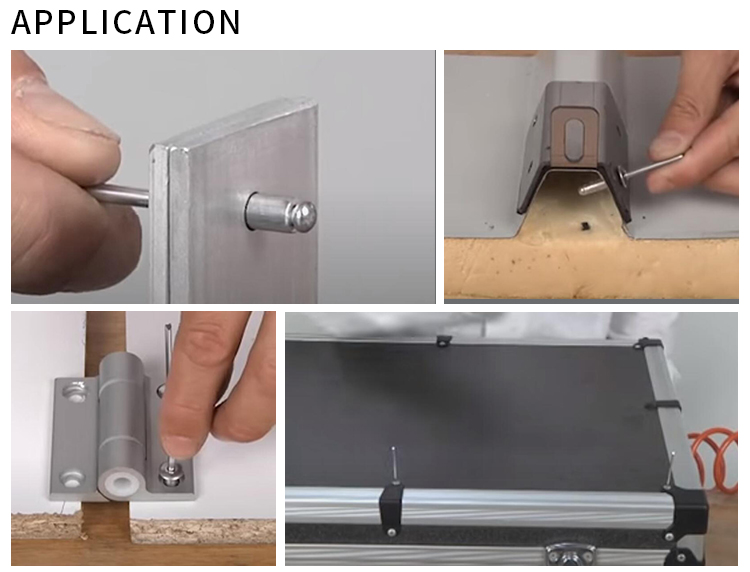 APPLICATION