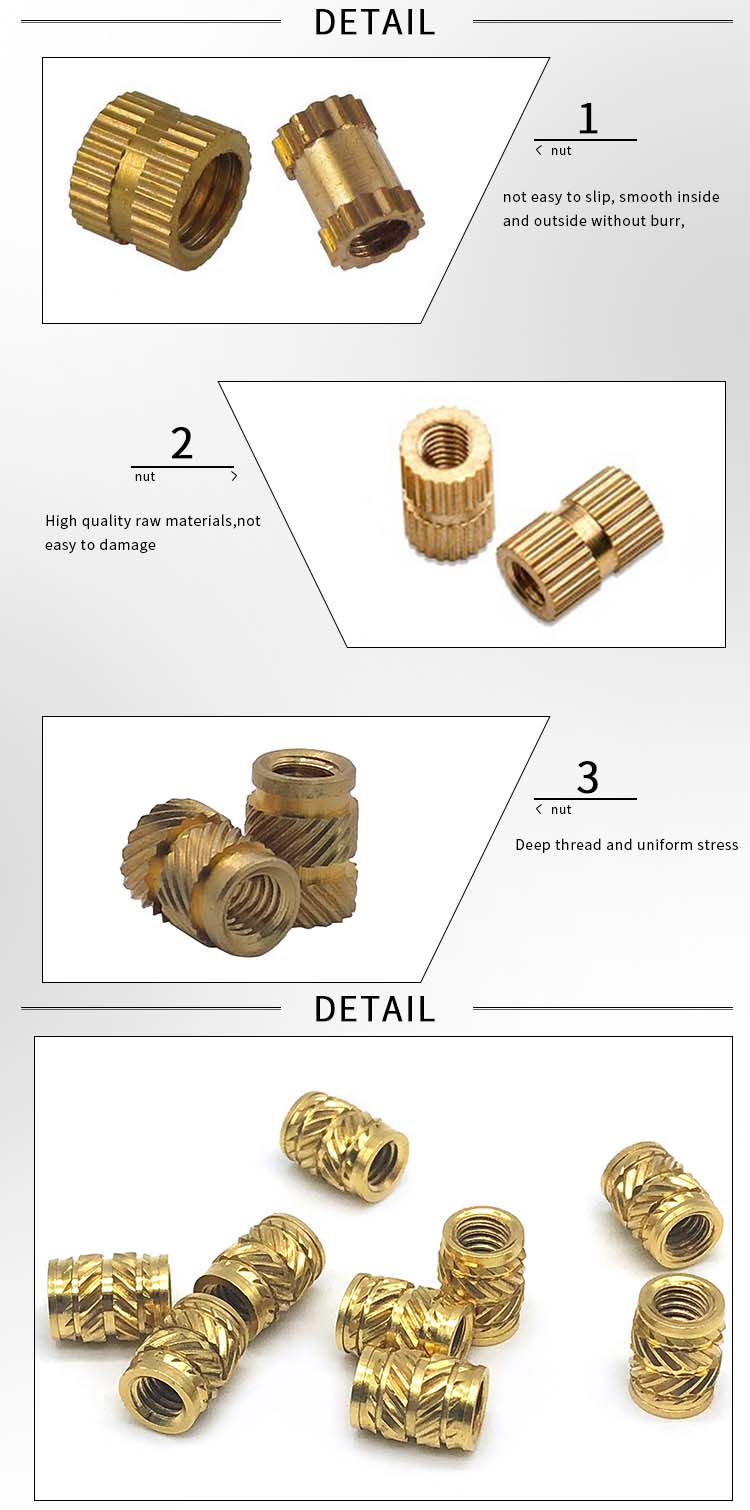 DETAIL

1
< nut

not easy to slip, smooth inside and outside without burr,

2
nut >

High quality raw materials,not easy to damage

3
< nut

Deep thread and uniform stress

DETAIL