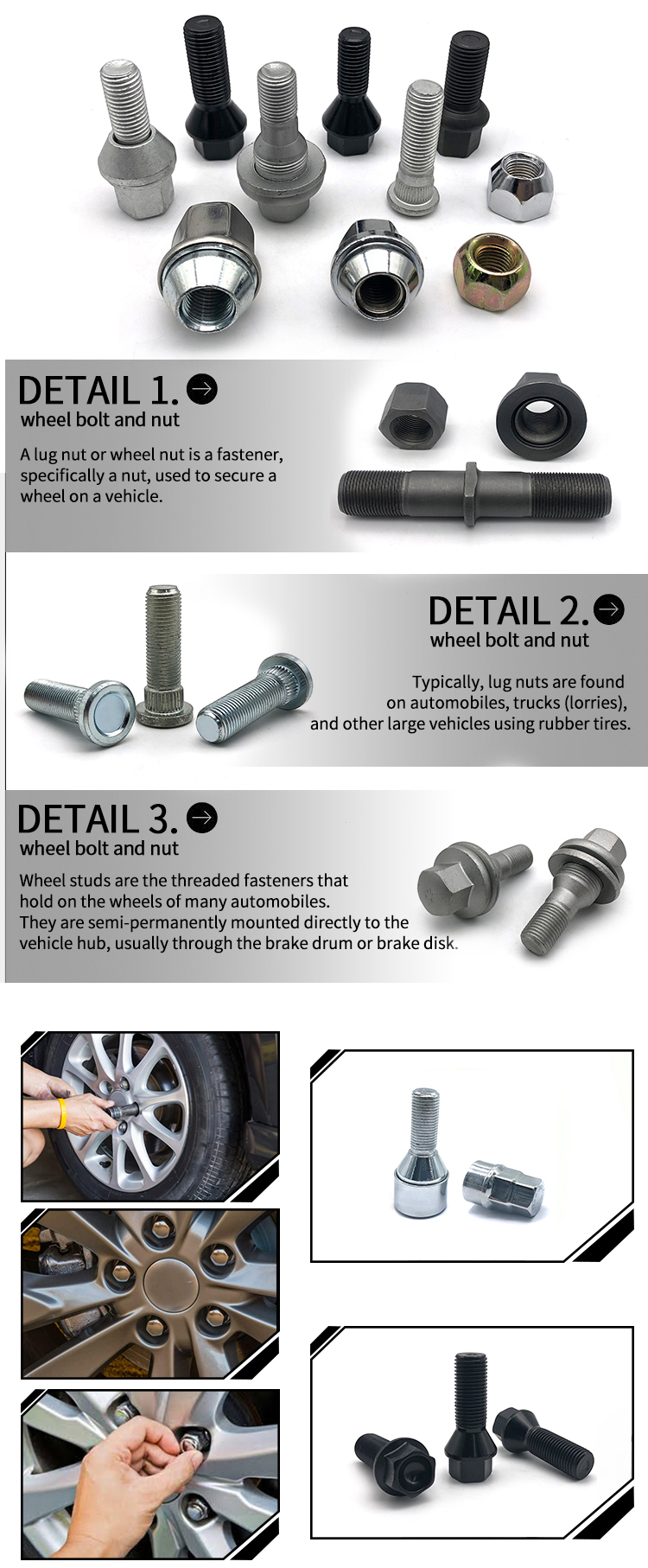 DETAIL 1.
wheel bolt and nut

A lug nut or wheel nut is a fastener, specifically a nut, used to secure a wheel on a vehicle.

DETAIL 2.
wheel bolt and nut

Typically, lug nuts are found on automobiles, trucks (lorries), and other large vehicles using rubber tires.

DETAIL 3.
wheel bolt and nut

Wheel studs are the threaded fasteners that hold on the wheels of many automobiles.
They are semi-permanently mounted directly to the vehicle hub, usually through the brake drum or brake disk.