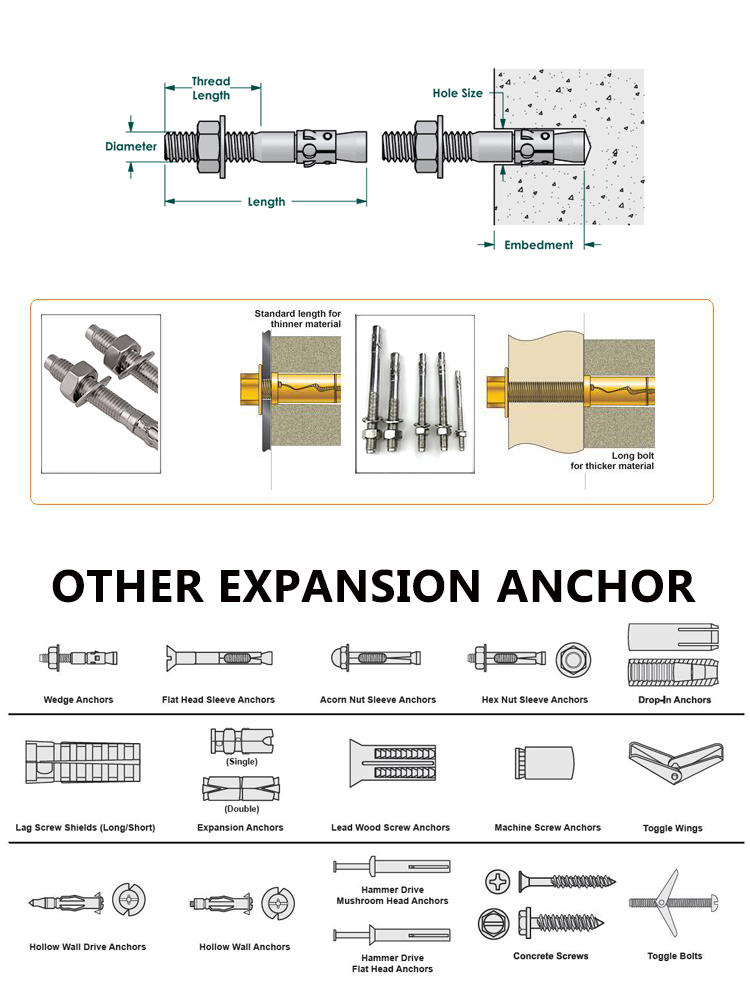 Thread Length

Diameter

Length

Hole Size

Embedment

Standard length for thinner material

Long bolt for thicker material

OTHER EXPANSION ANCHOR

Wedge Anchors

Flat Head Sleeve Anchors

Acorn Nut Sleeve Anchors

Hex Nut Sleeve Anchors

Drop-In Anchors

Lag Screw Shields (Long/Short)

(Single)

(Double)

Expansion Anchors

Lead Wood Screw Anchors

Machine Screw Anchors

Toggle Wings

Hollow Wall Drive Anchors

Hollow Wall Anchors

Hammer Drive Mushroom Head Anchors

Hammer Drive Flat Head Anchors

Concrete Screws

Toggle Bolts