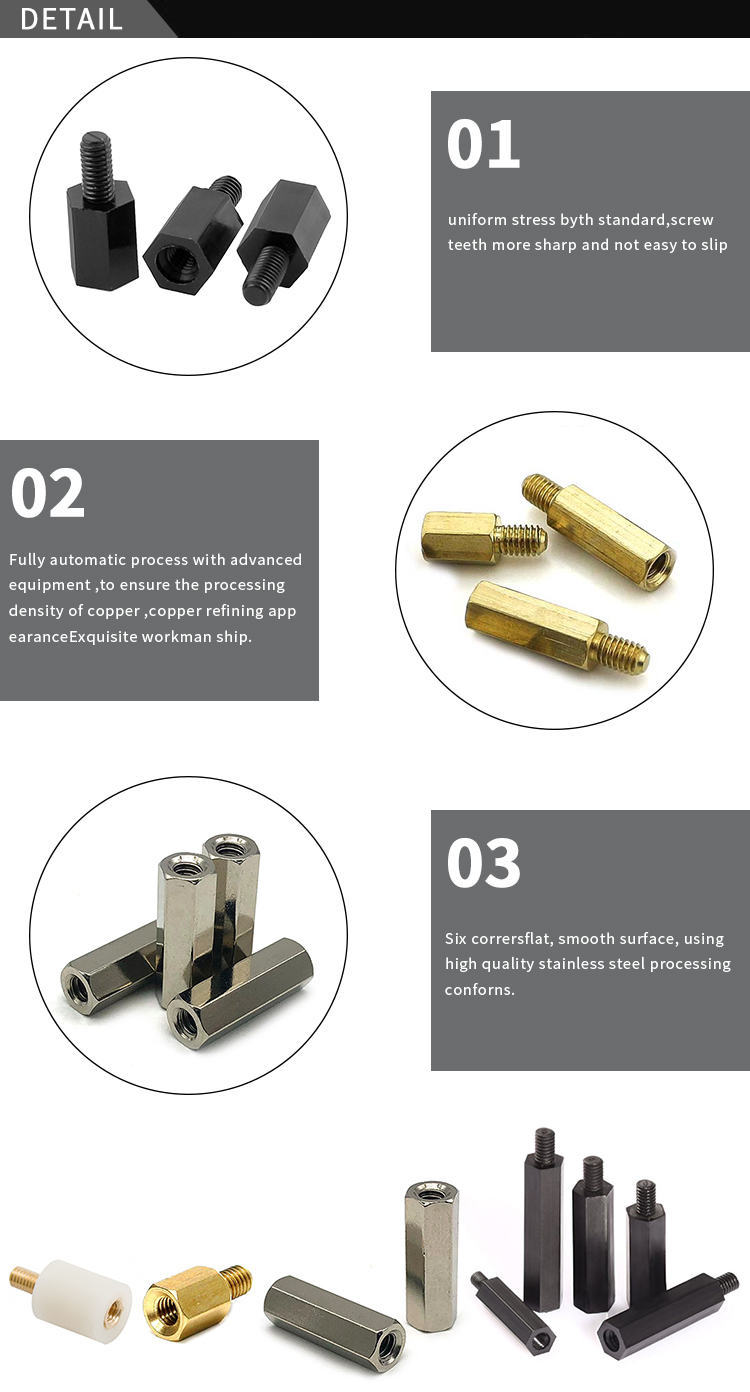 DETAIL

01

uniform stress byth standard,screw teeth more sharp and not easy to slip

02

Fully automatic process with advanced equipment ,to ensure the processing density of copper ,copper refining app earanceExquisite workman ship.

03

Six corrersflat, smooth surface, using high quality stainless steel processing conforns.