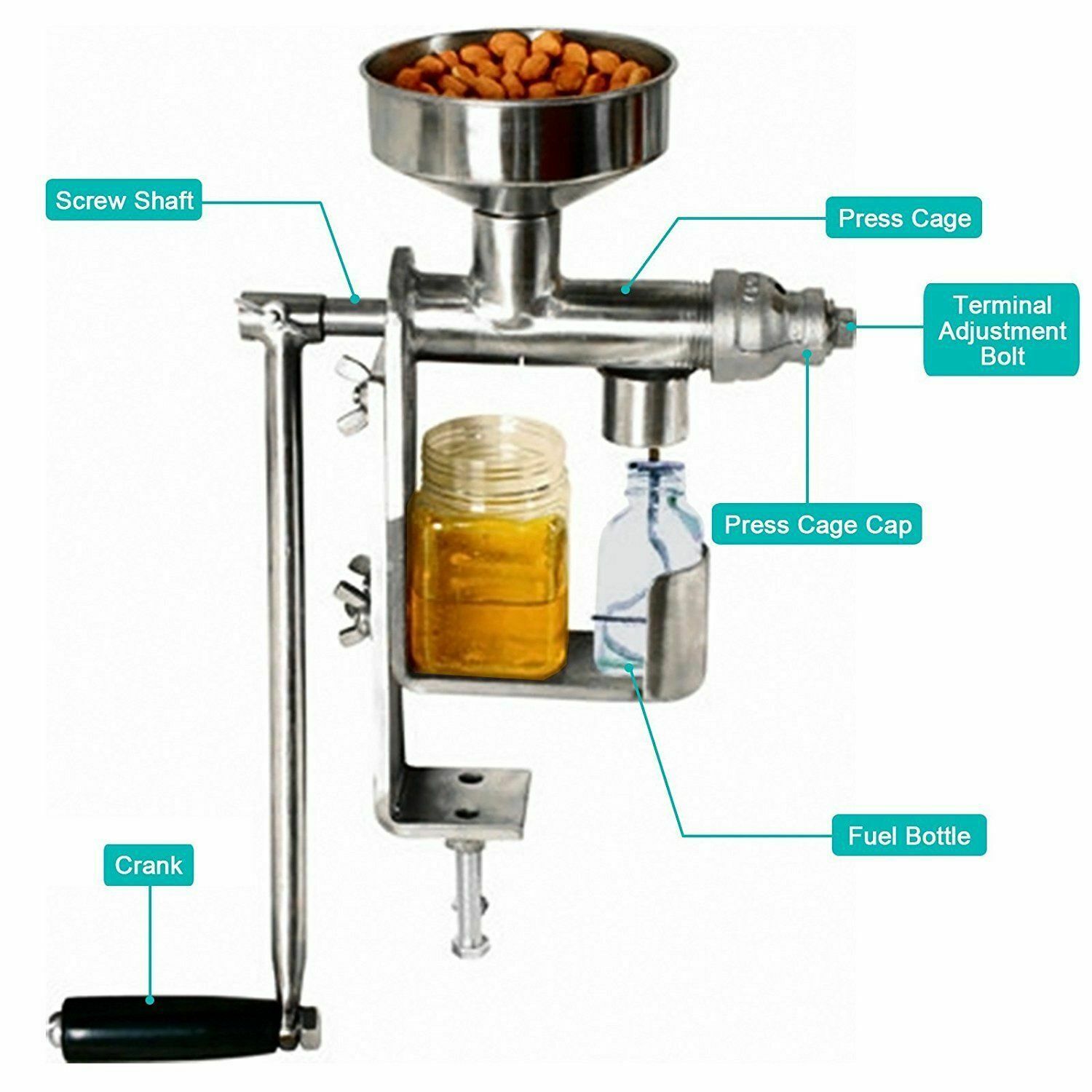 Screw Shaft

Press Cage

Terminal Adjustment Bolt

Press Cage Cap

Fuel Bottle

Crank