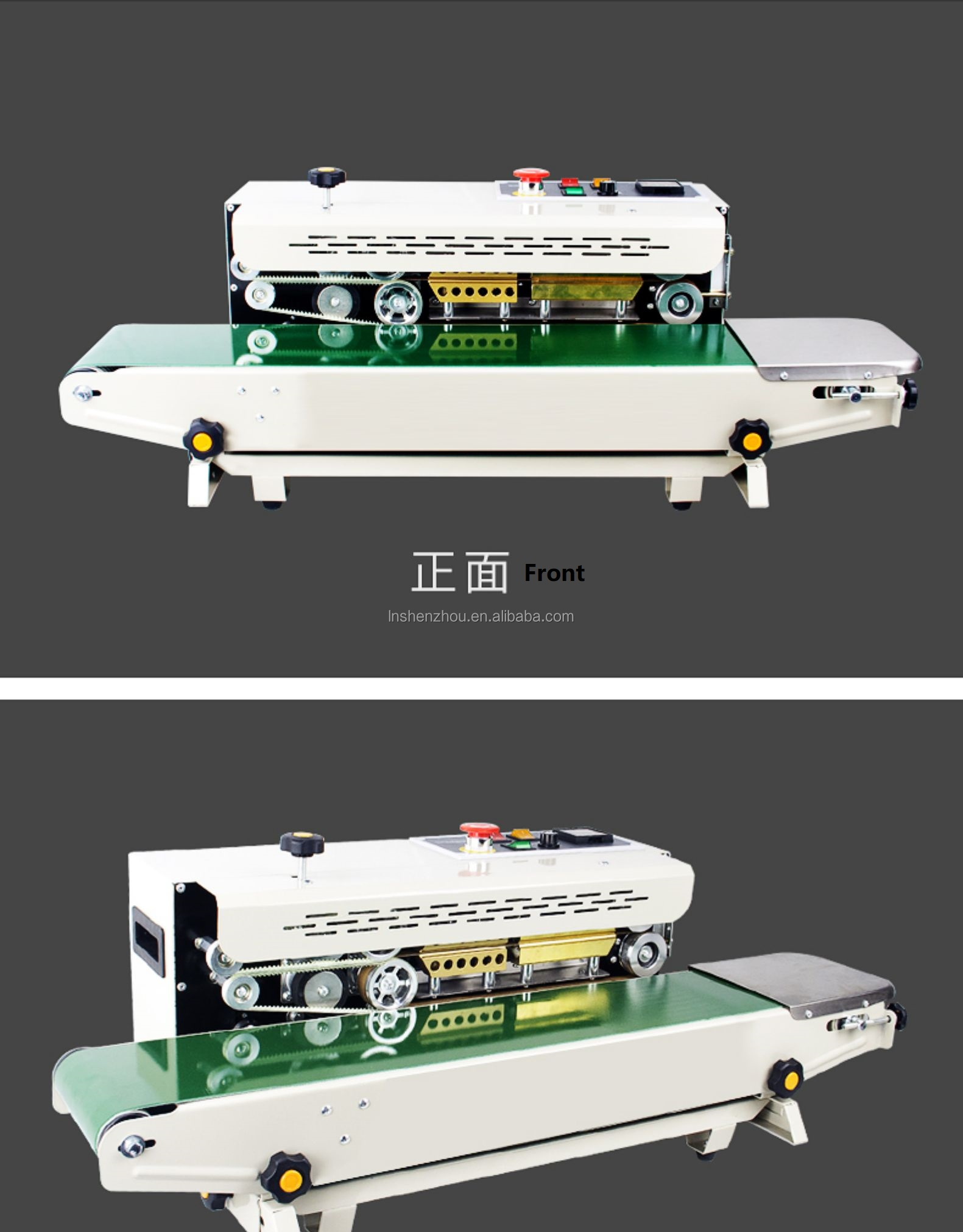 正面 Front

lnshenzhou.en.alibaba.com